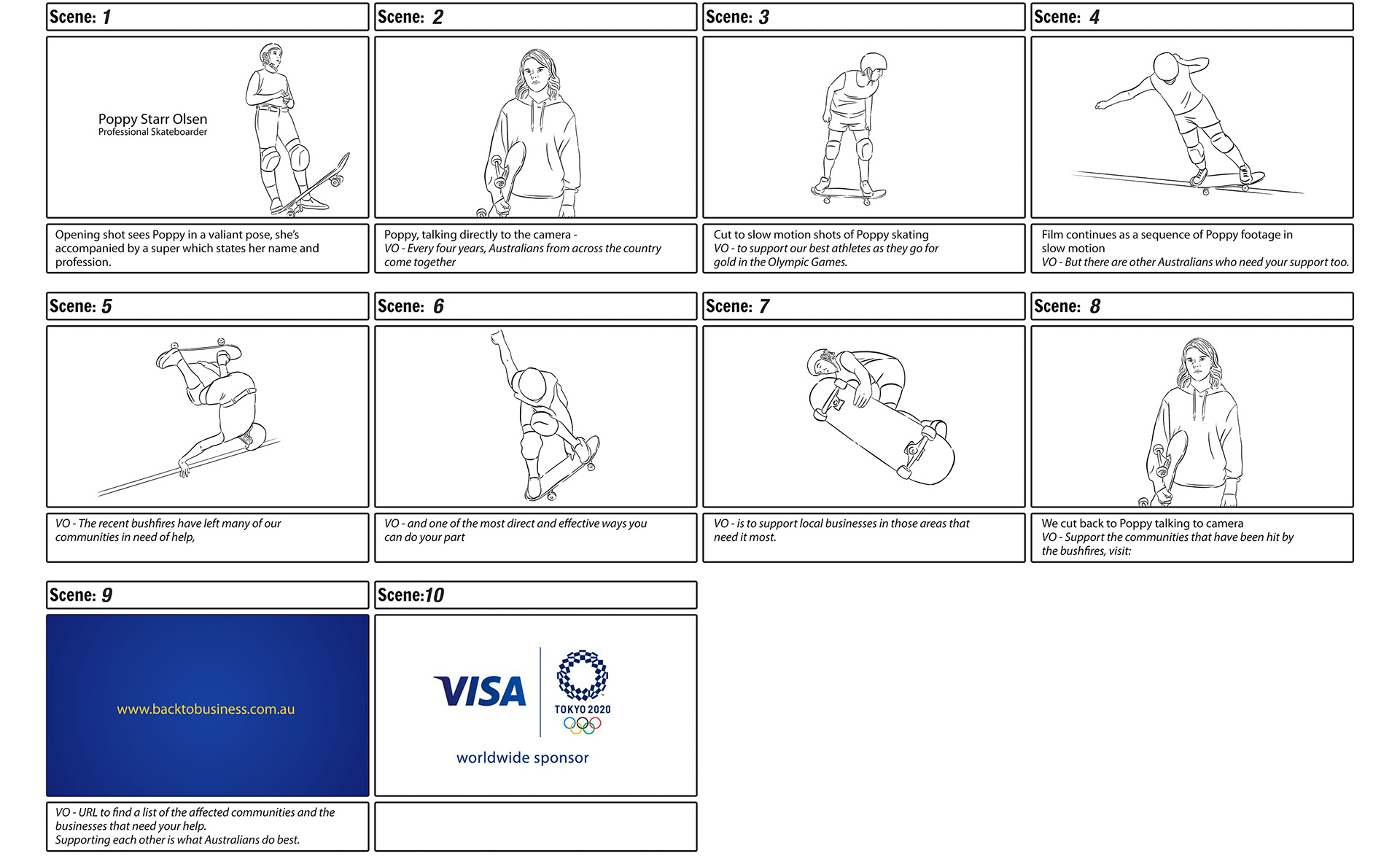 Scene: 1

Poppy Starr Olsen
Professional Skateboarder

Opening shot sees Poppy in a valiant pose, she's accompanied by a super which states her name and profession.

Scene: 2

Poppy, talking directly to the camera -
VO - Every four years, Australians from across the country come together

Scene: 3

Cut to slow motion shots of Poppy skating
VO - to support our best athletes as they go for gold in the Olympic Games.

Scene: 4

Film continues as a sequence of Poppy footage in slow motion
VO - But there are other Australians who need your support too.

Scene: 5

VO - The recent bushfires have left many of our communities in need of help,

Scene: 6

VO - and one of the most direct and effective ways you can do your part

Scene: 7

VO - is to support local businesses in those areas that need it most.

Scene: 8

We cut back to Poppy talking to camera
VO - Support the communities that have been hit by the bushfires, visit:

Scene: 9

www.backtobusiness.com.au

VO - URL to find a list of the affected communities and the businesses that need your help.
Supporting each other is what Australians do best.

Scene:10

VISA

TOKYO 2020

worldwide sponsor