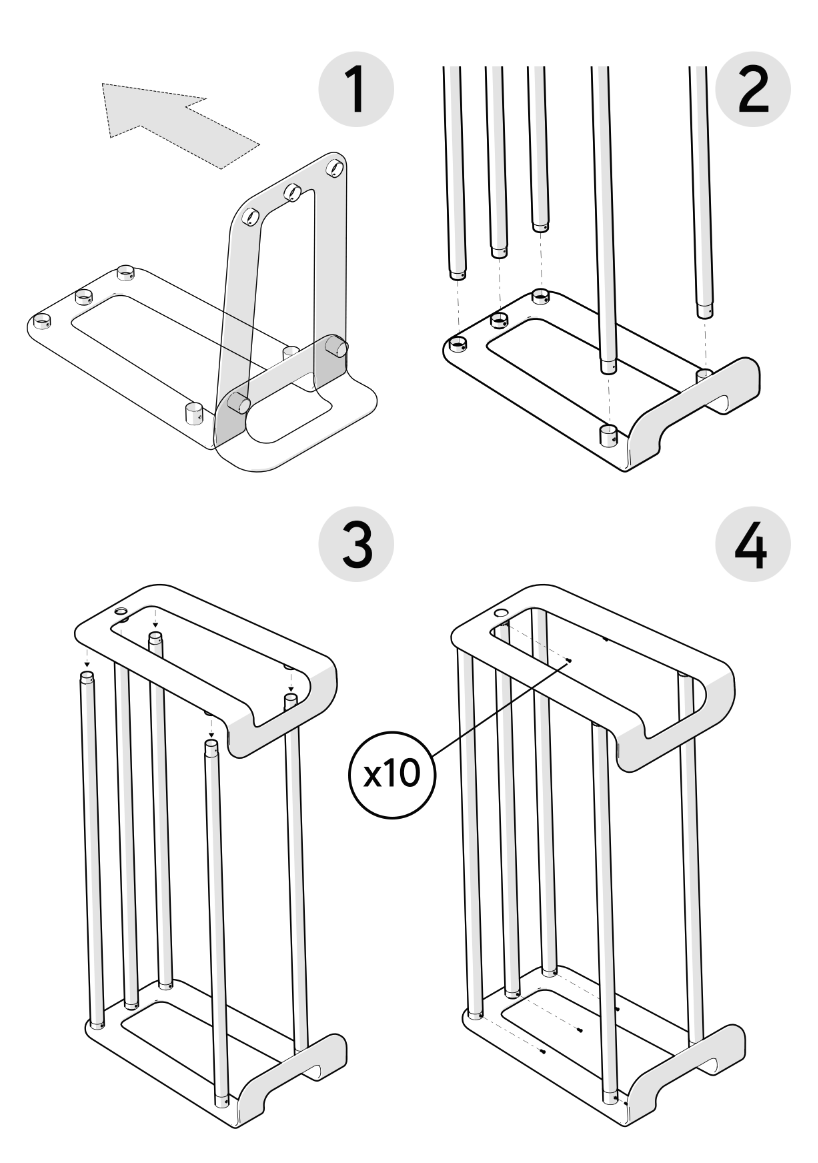 1

2

3

4

x10