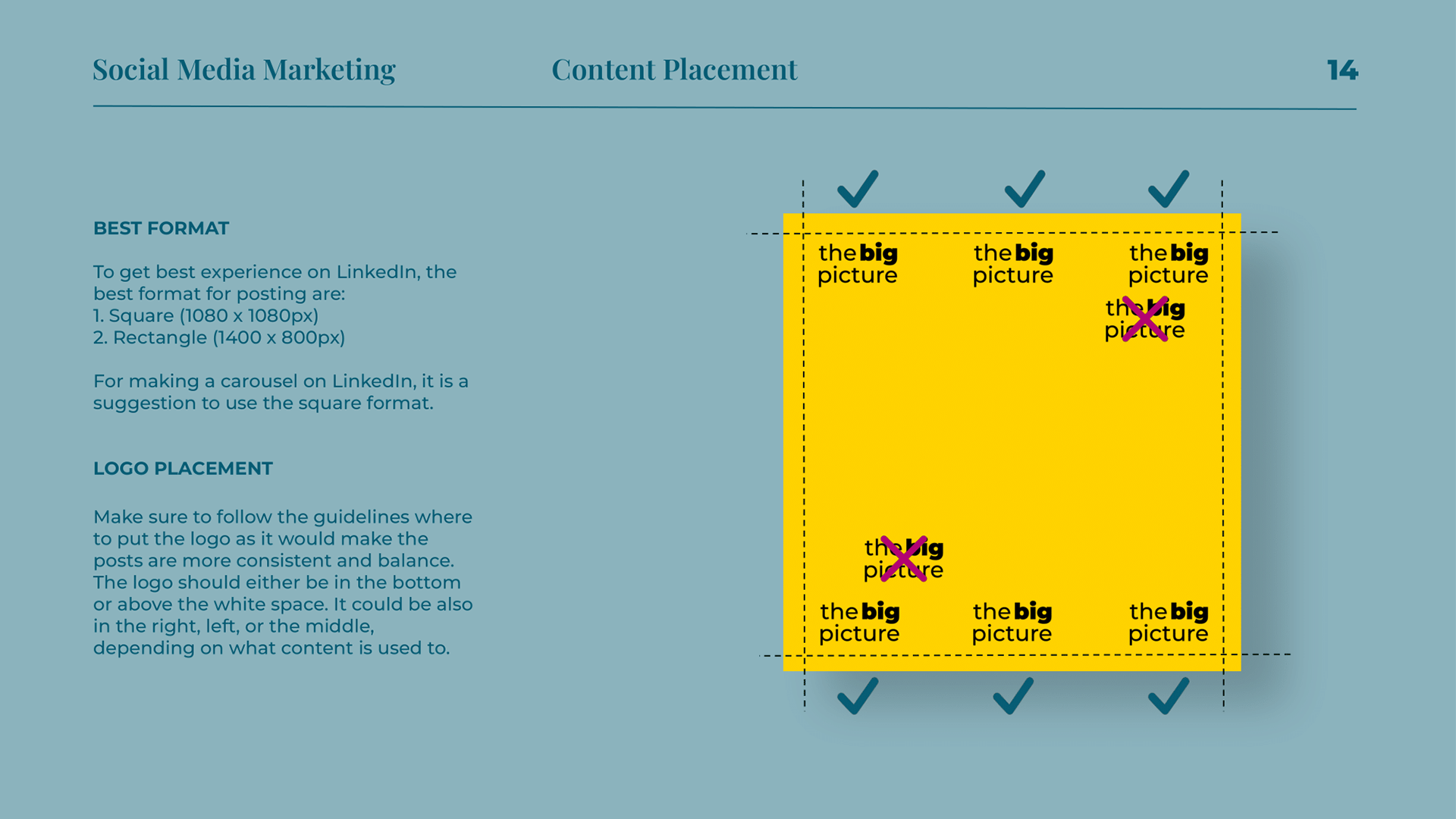 Social Media Marketing Content Placement 14

BEST FORMAT

To get best experience on LinkedIn, the best format for posting are:
1. Square (1080 x 1080px)
2. Rectangle (1400 x 800px)

For making a carousel on LinkedIn, it is a suggestion to use the square format.

LOGO PLACEMENT

Make sure to follow the guidelines where to put the logo as it would make the posts are more consistent and balance. The logo should either be in the bottom or above the white space. It could be also in the right, left, or the middle, depending on what content is used to.

✓ ✓ ✓

the big picture
the big picture
the big picture
the big picture

the big picture
the big picture
the big picture
the big picture

✓ ✓ ✓