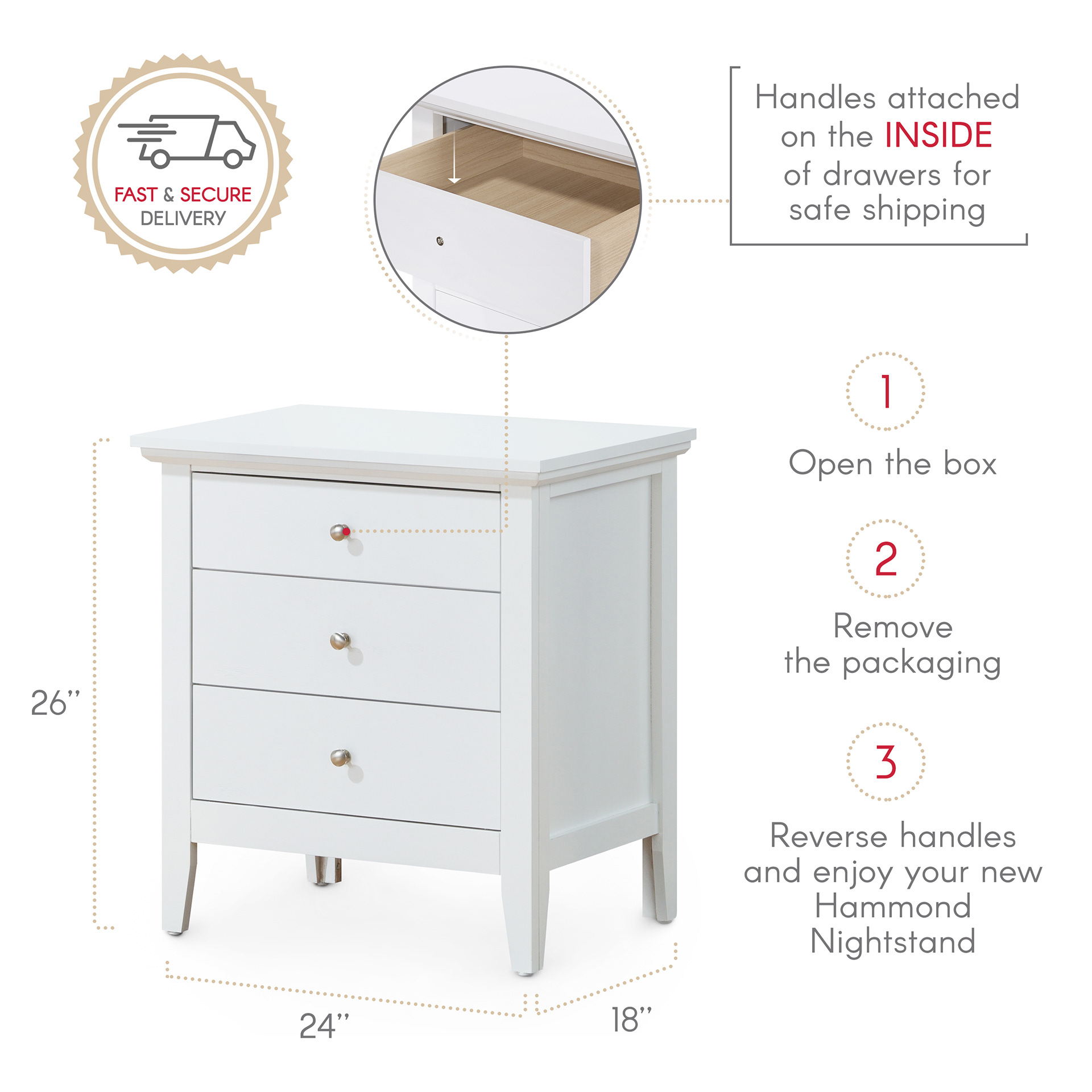 FAST & SECURE DELIVERY

Handles attached on the INSIDE of drawers for safe shipping

1

Open the box

2

Remove the packaging

3

Reverse handles and enjoy your new Hammond Nightstand

26''

24''

18''