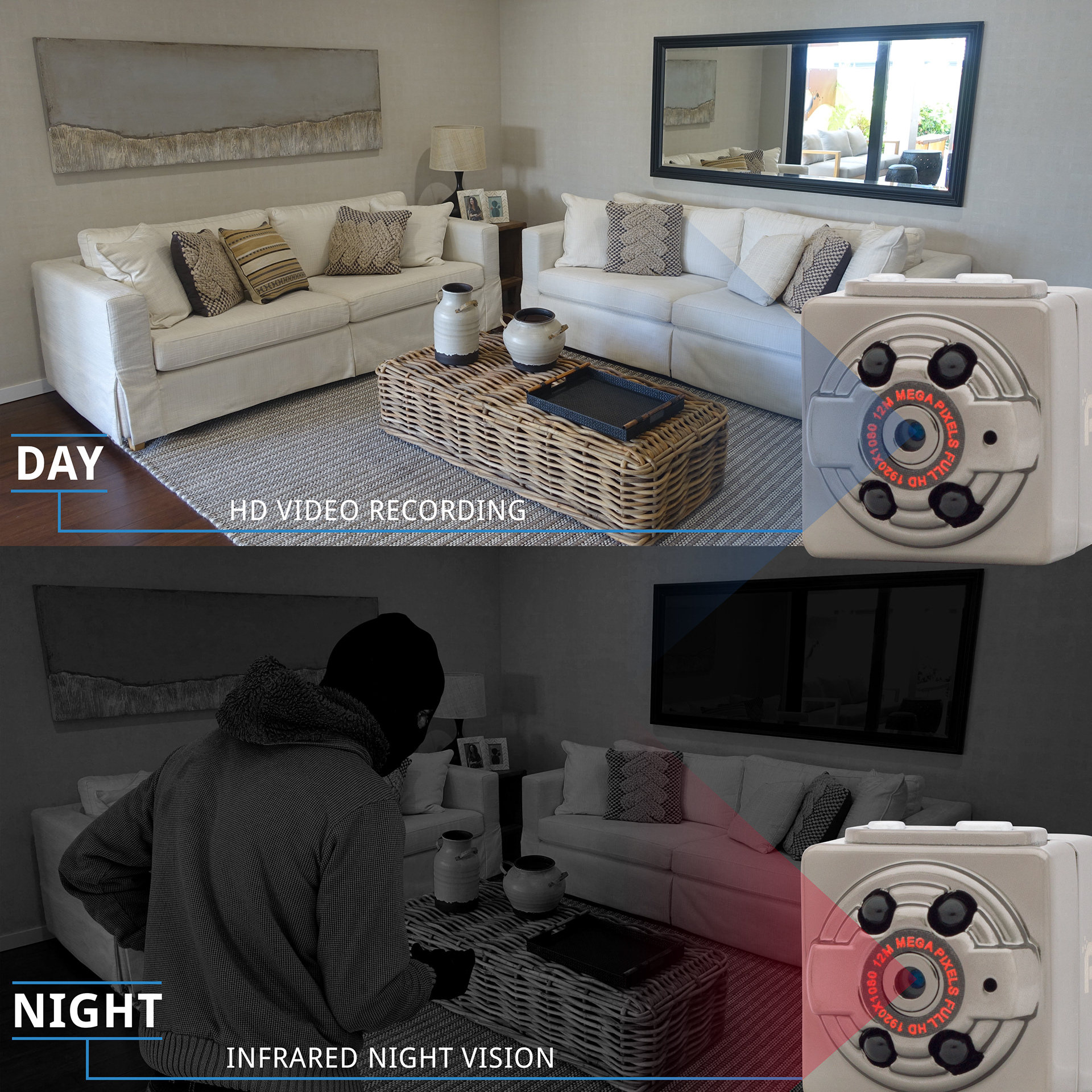 DAY

HD VIDEO RECORDING

12M MEGA PIXELS FULL HD 1920X1080

NIGHT

INFRARED NIGHT VISION

12M MEGA PIXELS FULL HD 1920X1080