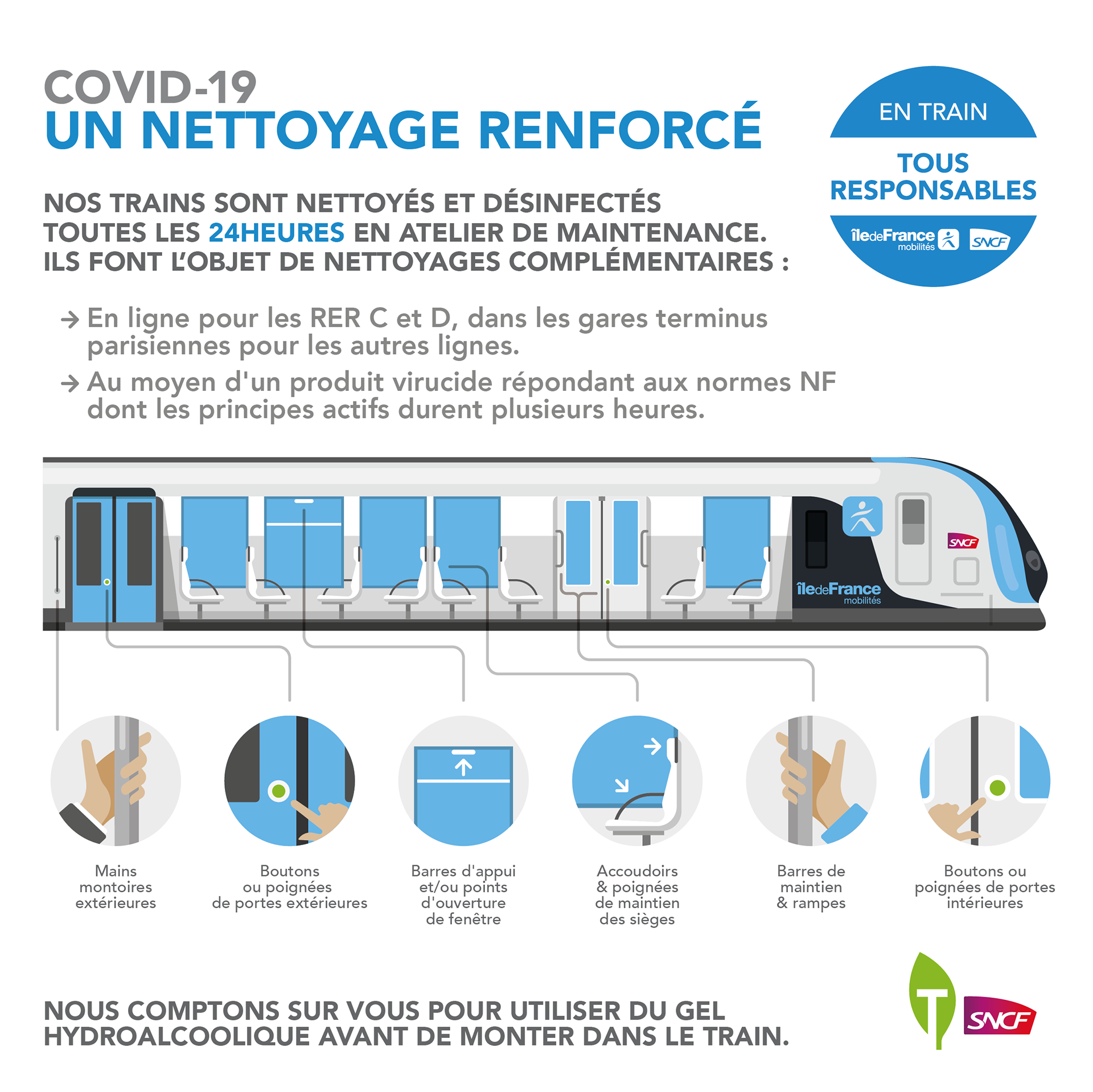 COVID-19
UN NETTOYAGE RENFORCÉ

EN TRAIN
TOUS RESPONSABLES
îledeFrance mobilités SNCF

NOS TRAINS SONT NETTOYÉS ET DÉSINFECTÉS TOUTES LES 24HEURES EN ATELIER DE MAINTENANCE. ILS FONT L'OBJET DE NETTOYAGES COMPLÉMENTAIRES :

→ En ligne pour les RER C et D, dans les gares terminus parisiennes pour les autres lignes.

→ Au moyen d'un produit virucide répondant aux normes NF dont les principes actifs durent plusieurs heures.

SNCF
îledeFrance mobilités

Mains montoires extérieures

Boutons ou poignées de portes extérieures

Barres d'appui et/ou points d'ouverture de fenêtre

Accoudoirs & poignées de maintien des sièges

Barres de maintien & rampes

Boutons ou poignées de portes intérieures

NOUS COMPTONS SUR VOUS POUR UTILISER DU GEL HYDROALCOOLIQUE AVANT DE MONTER DANS LE TRAIN.

T SNCF