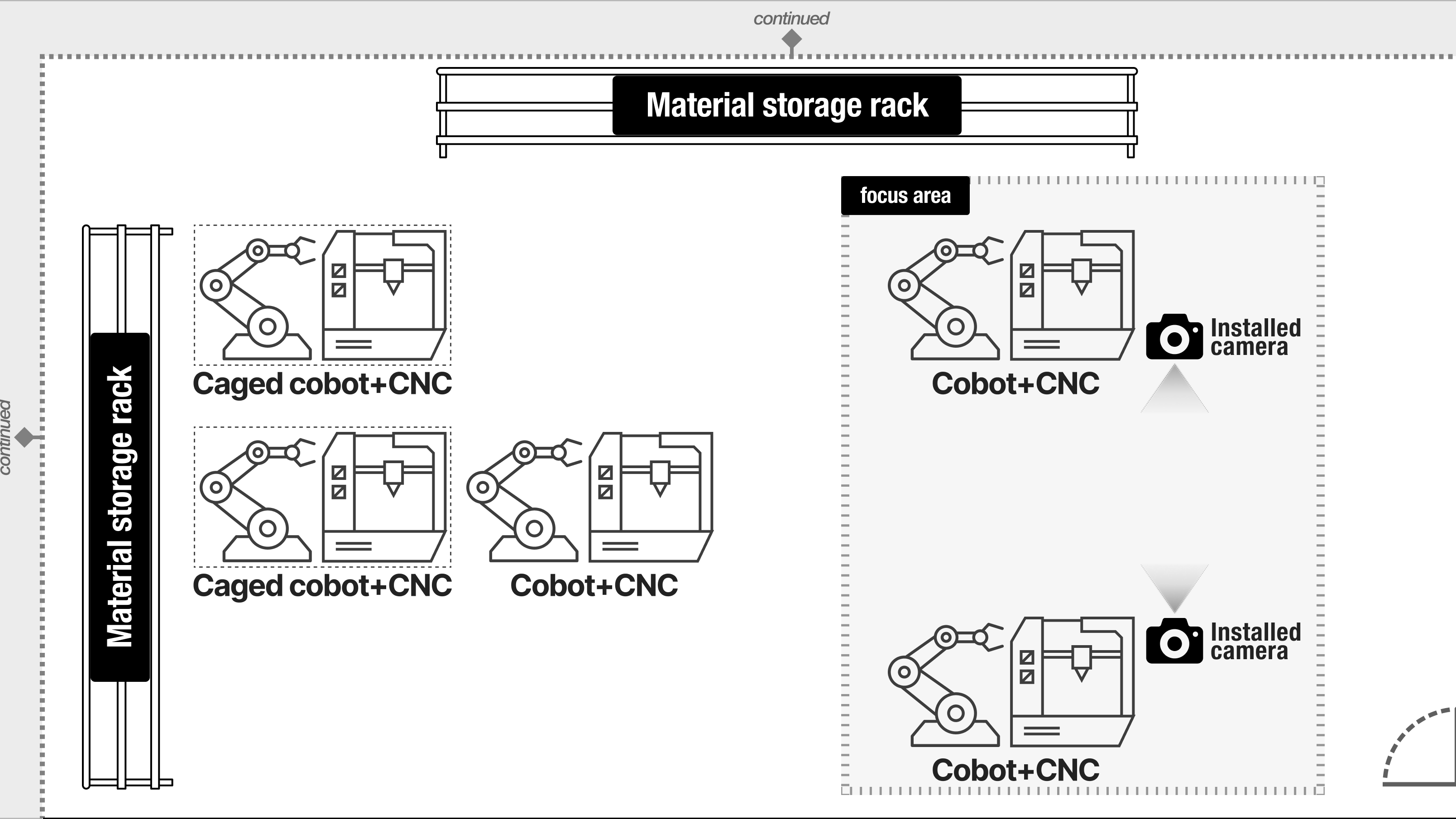 continued

Material storage rack

continued

Material storage rack

Caged cobot+CNC

Caged cobot+CNC

Cobot+CNC

focus area

Cobot+CNC

Installed camera

Installed camera

Cobot+CNC