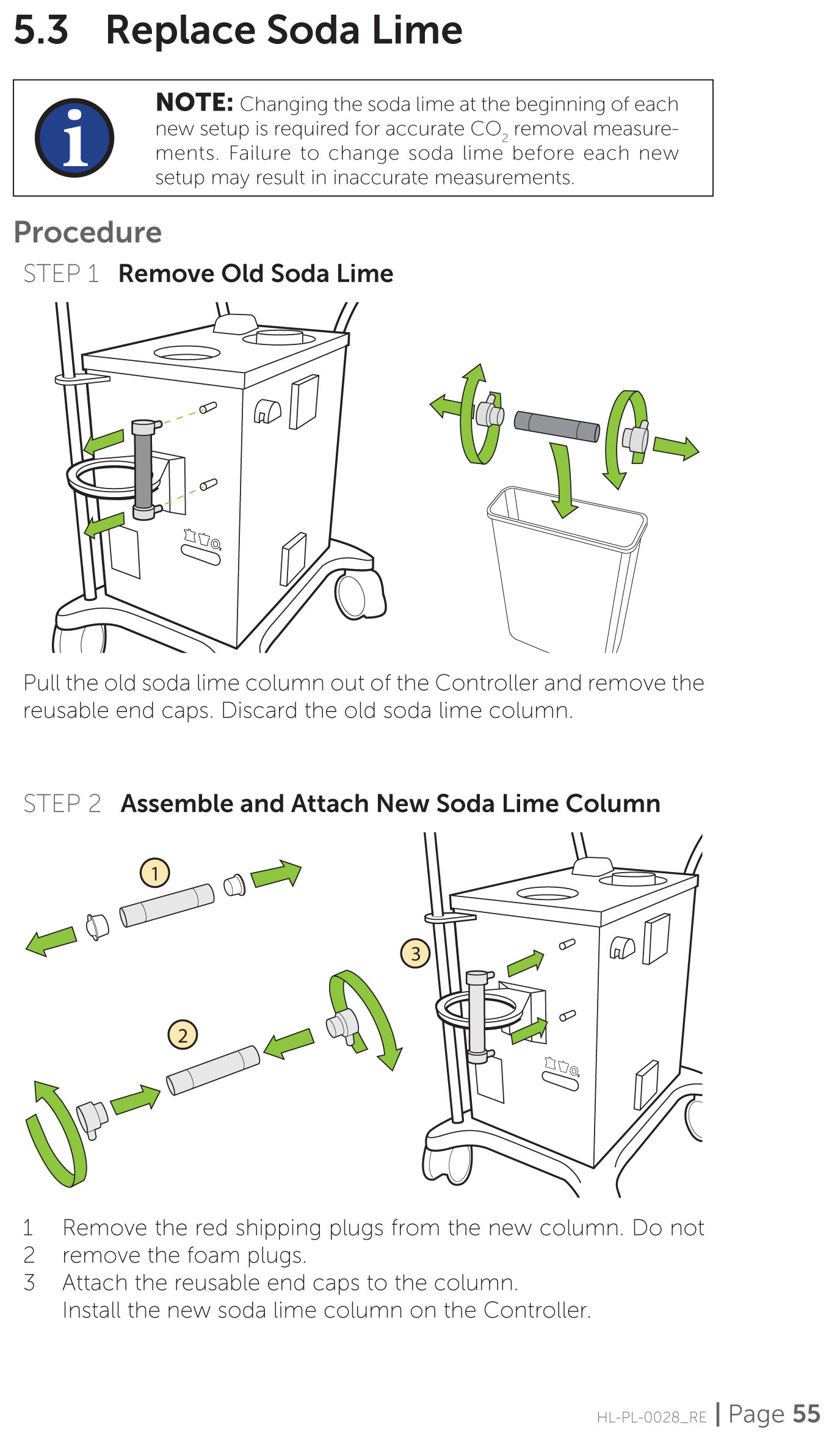 5.3 Replace Soda Lime

NOTE: Changing the soda lime at the beginning of each new setup is required for accurate $CO_2$ removal measurements. Failure to change soda lime before each new setup may result in inaccurate measurements.

Procedure

STEP 1 Remove Old Soda Lime

Pull the old soda lime column out of the Controller and remove the reusable end caps. Discard the old soda lime column.

STEP 2 Assemble and Attach New Soda Lime Column

1

2

3

1 Remove the red shipping plugs from the new column. Do not
2 remove the foam plugs.
3 Attach the reusable end caps to the column.
Install the new soda lime column on the Controller.

HL-PL-0028_RE | Page 55