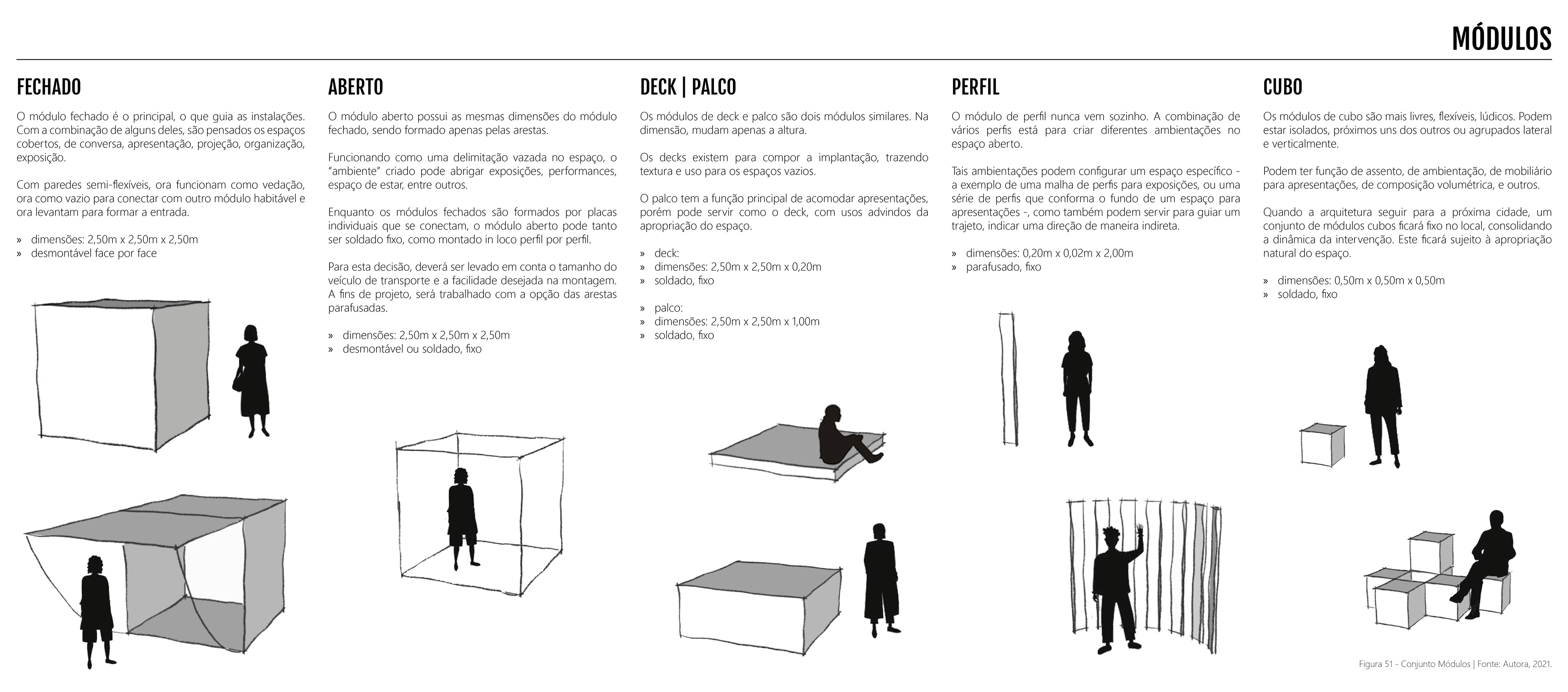 MÓDULOS

FECHADO

O módulo fechado é o principal, o que guia as instalações. Com a combinação de alguns deles, são pensados os espaços cobertos, de conversa, apresentação, projeção, organização, exposição.

Com paredes semi-flexíveis, ora funcionam como vedação, ora como vazio para conectar com outro módulo habitável e ora levantam para formar a entrada.

» dimensões: 2,50m x 2,50m x 2,50m
» desmontável face por face

ABERTO

O módulo aberto possui as mesmas dimensões do módulo fechado, sendo formado apenas pelas arestas.

Funcionando como uma delimitação vazada no espaço, o "ambiente" criado pode abrigar exposições, performances, espaço de estar, entre outros.

Enquanto os módulos fechados são formados por placas individuais que se conectam, o módulo aberto pode tanto ser soldado fixo, como montado in loco perfil por perfil.

Para esta decisão, deverá ser levado em conta o tamanho do veículo de transporte e a facilidade desejada na montagem. A fins de projeto, será trabalhado com a opção das arestas parafusadas.

» dimensões: 2,50m x 2,50m x 2,50m
» desmontável ou soldado, fixo

DECK | PALCO

Os módulos de deck e palco são dois módulos similares. Na dimensão, mudam apenas a altura.

Os decks existem para compor a implantação, trazendo textura e uso para os espaços vazios.

O palco tem a função principal de acomodar apresentações, porém pode servir como o deck, com usos advindos da apropriação do espaço.

» deck:
» dimensões: 2,50m x 2,50m x 0,20m
» soldado, fixo

» palco:
» dimensões: 2,50m x 2,50m x 1,00m
» soldado, fixo

PERFIL

O módulo de perfil nunca vem sozinho. A combinação de vários perfis está para criar diferentes ambientações no espaço aberto.

Tais ambientações podem configurar um espaço específico - a exemplo de uma malha de perfis para exposições, ou uma série de perfis que conforma o fundo de um espaço para apresentações -, como também podem servir para guiar um trajeto, indicar uma direção de maneira indireta.

» dimensões: 0,20m x 0,02m x 2,00m
» parafusado, fixo

CUBO

Os módulos de cubo são mais livres, flexíveis, lúdicos. Podem estar isolados, próximos uns dos outros ou agrupados lateral e verticalmente.

Podem ter função de assento, de ambientação, de mobiliário para apresentações, de composição volumétrica, e outros.

Quando a arquitetura seguir para a próxima cidade, um conjunto de módulos cubos ficará fixo no local, consolidando a dinâmica da intervenção. Este ficará sujeito à apropriação natural do espaço.

» dimensões: 0,50m x 0,50m x 0,50m
» soldado, fixo

Figura 51 - Conjunto Módulos | Fonte: Autora, 2021.