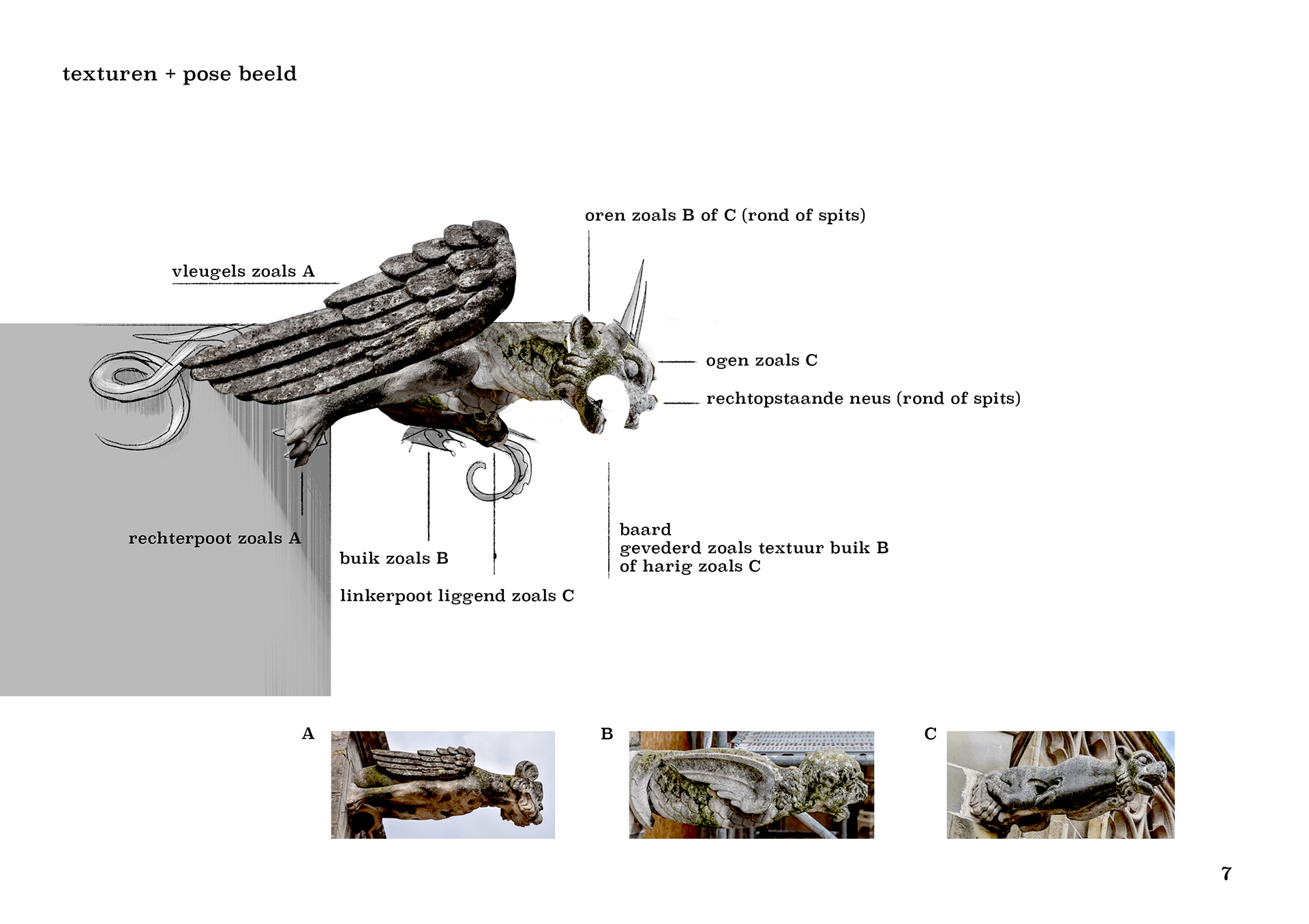 texturen + pose beeld

oren zoals B of C (rond of spits)

vleugels zoals A

ogen zoals C

rechtopstaande neus (rond of spits)

rechterpoot zoals A

buik zoals B

linkerpoot liggend zoals C

baard
gevederd zoals textuur buik B
of harig zoals C

A

B

C

7