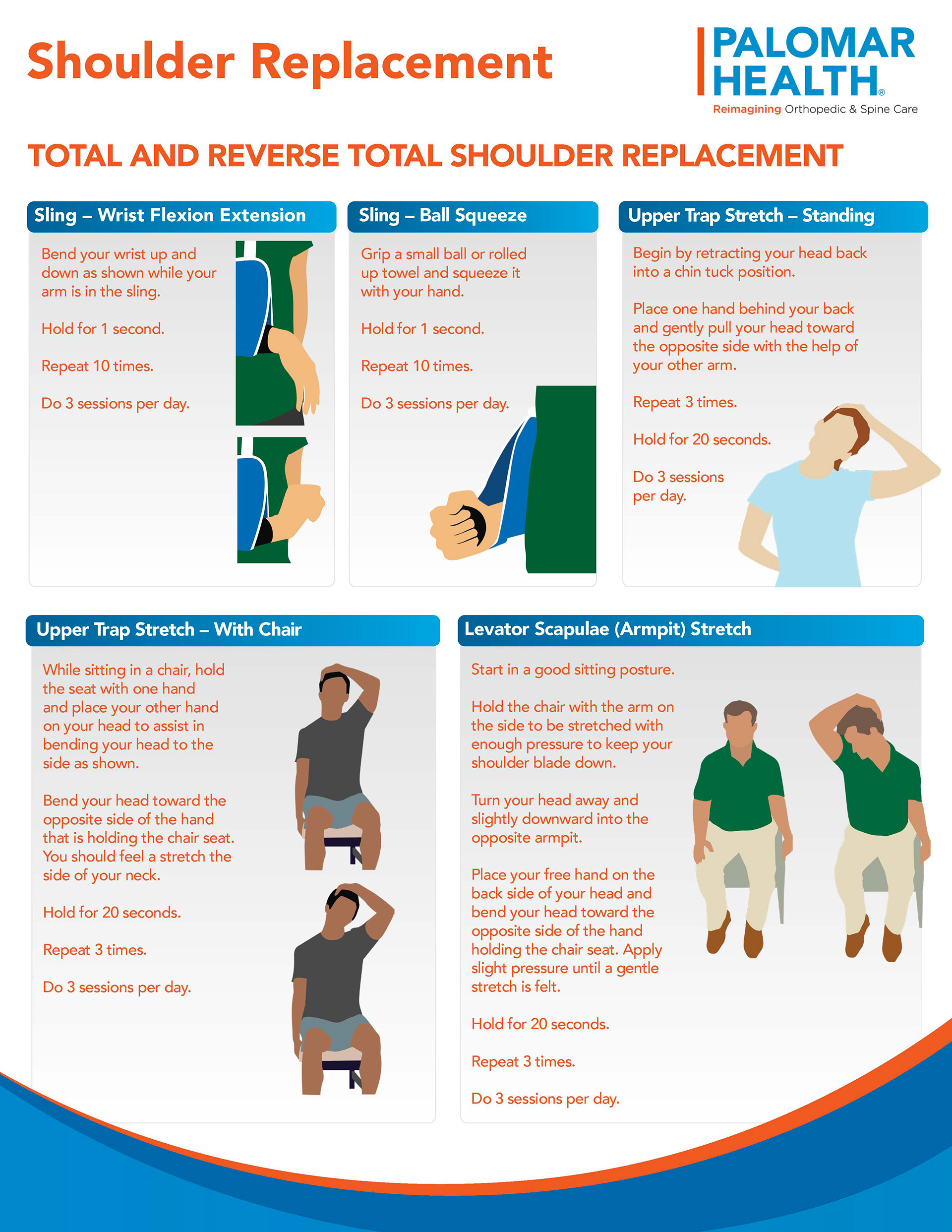 Shoulder Replacement

PALOMAR HEALTH®
Reimagining Orthopedic & Spine Care

TOTAL AND REVERSE TOTAL SHOULDER REPLACEMENT

Sling – Wrist Flexion Extension

Bend your wrist up and down as shown while your arm is in the sling.

Hold for 1 second.

Repeat 10 times.

Do 3 sessions per day.

Sling – Ball Squeeze

Grip a small ball or rolled up towel and squeeze it with your hand.

Hold for 1 second.

Repeat 10 times.

Do 3 sessions per day.

Upper Trap Stretch – Standing

Begin by retracting your head back into a chin tuck position.

Place one hand behind your back and gently pull your head toward the opposite side with the help of your other arm.

Repeat 3 times.

Hold for 20 seconds.

Do 3 sessions per day.

Upper Trap Stretch – With Chair

While sitting in a chair, hold the seat with one hand and place your other hand on your head to assist in bending your head to the side as shown.

Bend your head toward the opposite side of the hand that is holding the chair seat. You should feel a stretch the side of your neck.

Hold for 20 seconds.

Repeat 3 times.

Do 3 sessions per day.

Levator Scapulae (Armpit) Stretch

Start in a good sitting posture.

Hold the chair with the arm on the side to be stretched with enough pressure to keep your shoulder blade down.

Turn your head away and slightly downward into the opposite armpit.

Place your free hand on the back side of your head and bend your head toward the opposite side of the hand holding the chair seat. Apply slight pressure until a gentle stretch is felt.

Hold for 20 seconds.

Repeat 3 times.

Do 3 sessions per day.