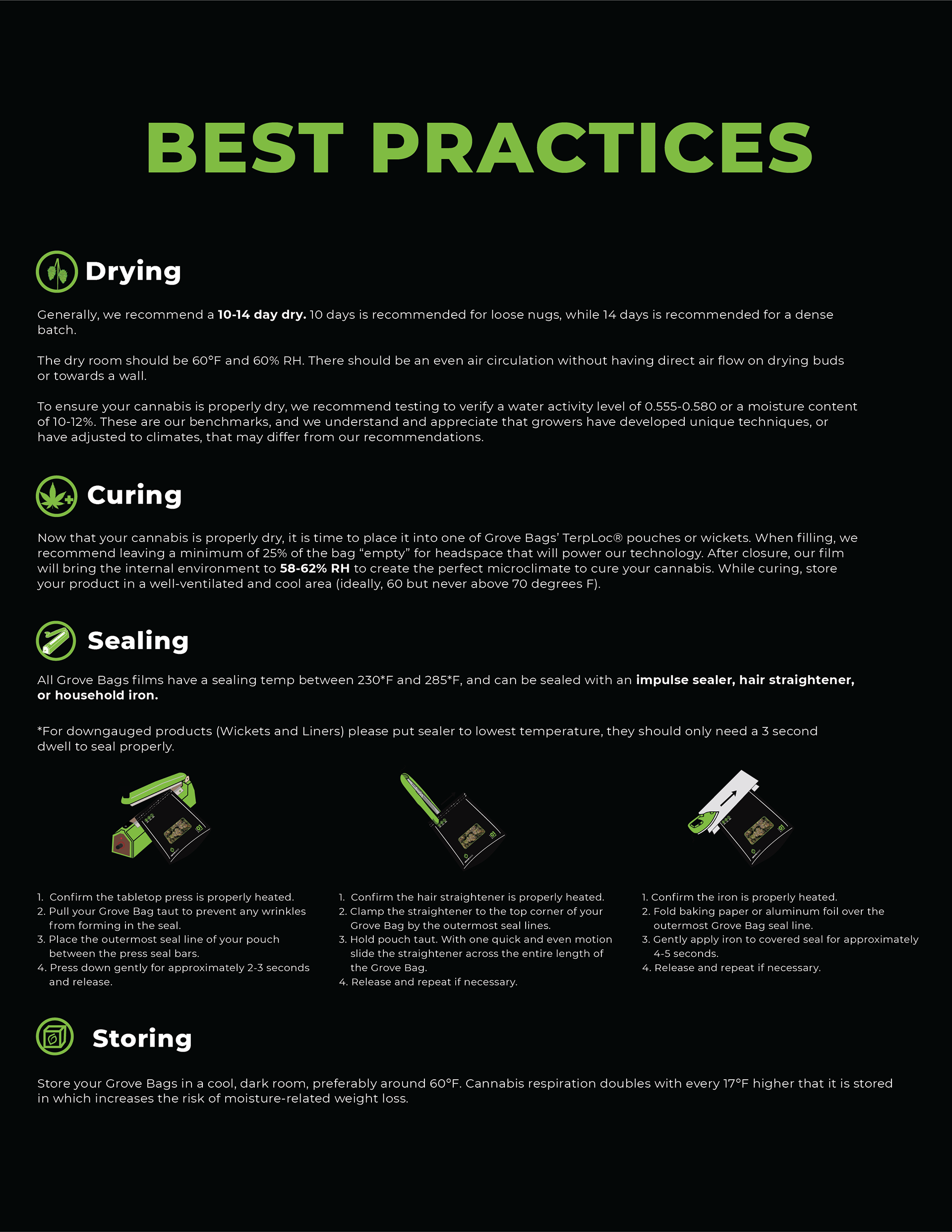 BEST PRACTICES

Drying

Generally, we recommend a 10-14 day dry. 10 days is recommended for loose nugs, while 14 days is recommended for a dense batch.

The dry room should be 60°F and 60% RH. There should be an even air circulation without having direct air flow on drying buds or towards a wall.

To ensure your cannabis is properly dry, we recommend testing to verify a water activity level of 0.555-0.580 or a moisture content of 10-12%. These are our benchmarks, and we understand and appreciate that growers have developed unique techniques, or have adjusted to climates, that may differ from our recommendations.

Curing

Now that your cannabis is properly dry, it is time to place it into one of Grove Bags' TerpLoc® pouches or wickets. When filling, we recommend leaving a minimum of 25% of the bag "empty" for headspace that will power our technology. After closure, our film will bring the internal environment to 58-62% RH to create the perfect microclimate to cure your cannabis. While curing, store your product in a well-ventilated and cool area (ideally, 60 but never above 70 degrees F).

Sealing

All Grove Bags films have a sealing temp between 230*F and 285*F, and can be sealed with an impulse sealer, hair straightener, or household iron.

*For downgauged products (Wickets and Liners) please put sealer to lowest temperature, they should only need a 3 second dwell to seal properly.

1. Confirm the tabletop press is properly heated.
2. Pull your Grove Bag taut to prevent any wrinkles from forming in the seal.
3. Place the outermost seal line of your pouch between the press seal bars.
4. Press down gently for approximately 2-3 seconds and release.

1. Confirm the hair straightener is properly heated.
2. Clamp the straightener to the top corner of your Grove Bag by the outermost seal lines.
3. Hold pouch taut. With one quick and even motion slide the straightener across the entire length of the Grove Bag.
4. Release and repeat if necessary.

1. Confirm the iron is properly heated.
2. Fold baking paper or aluminum foil over the outermost Grove Bag seal line.
3. Gently apply iron to covered seal for approximately 4-5 seconds.
4. Release and repeat if necessary.

Storing

Store your Grove Bags in a cool, dark room, preferably around 60°F. Cannabis respiration doubles with every 17°F higher that it is stored in which increases the risk of moisture-related weight loss.