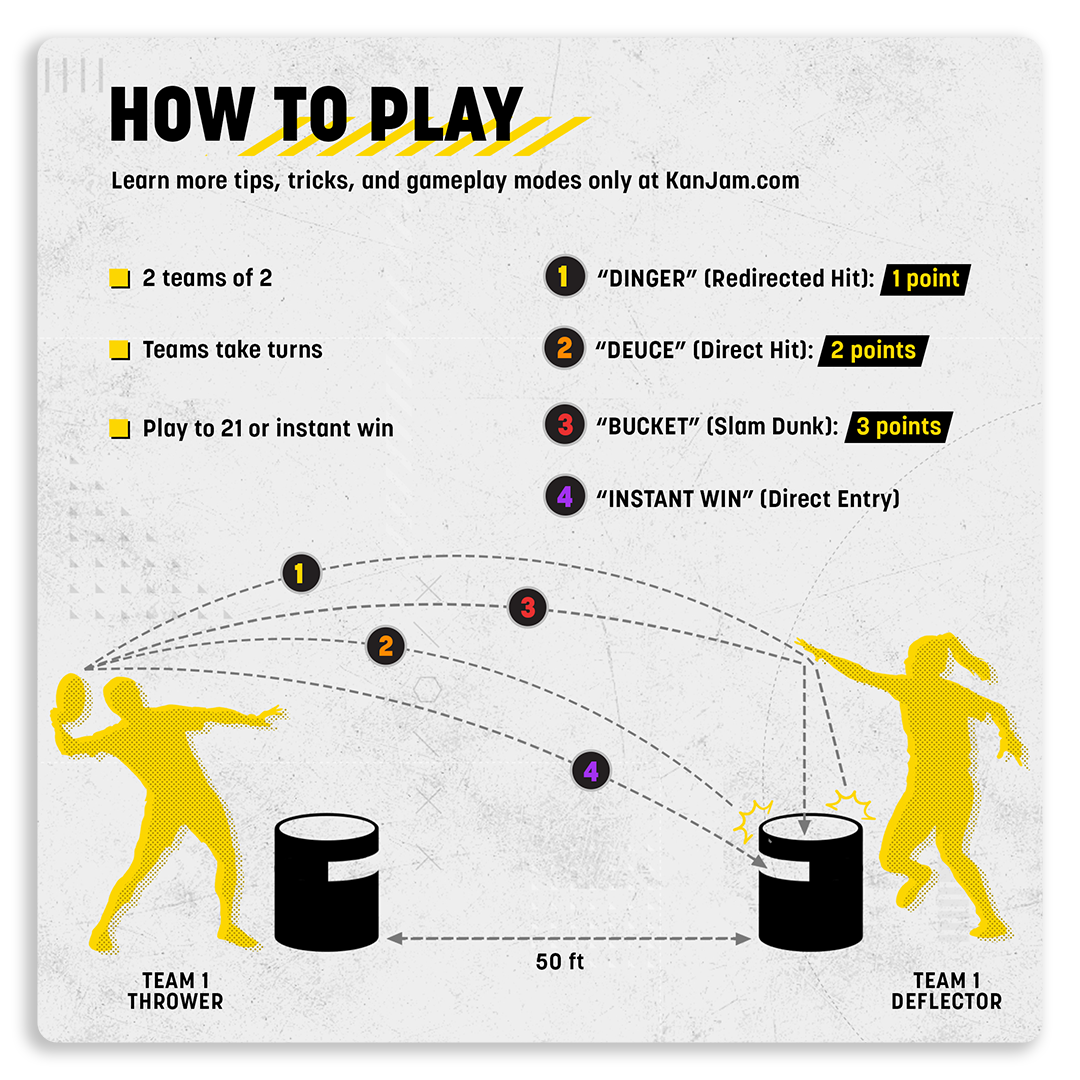 HOW TO PLAY

Learn more tips, tricks, and gameplay modes only at KanJam.com

2 teams of 2

Teams take turns

Play to 21 or instant win

1 "DINGER" (Redirected Hit): 1 point

2 "DEUCE" (Direct Hit): 2 points

3 "BUCKET" (Slam Dunk): 3 points

4 "INSTANT WIN" (Direct Entry)

1

3

2

4

50 ft

TEAM 1
THROWER

TEAM 1
DEFLECTOR