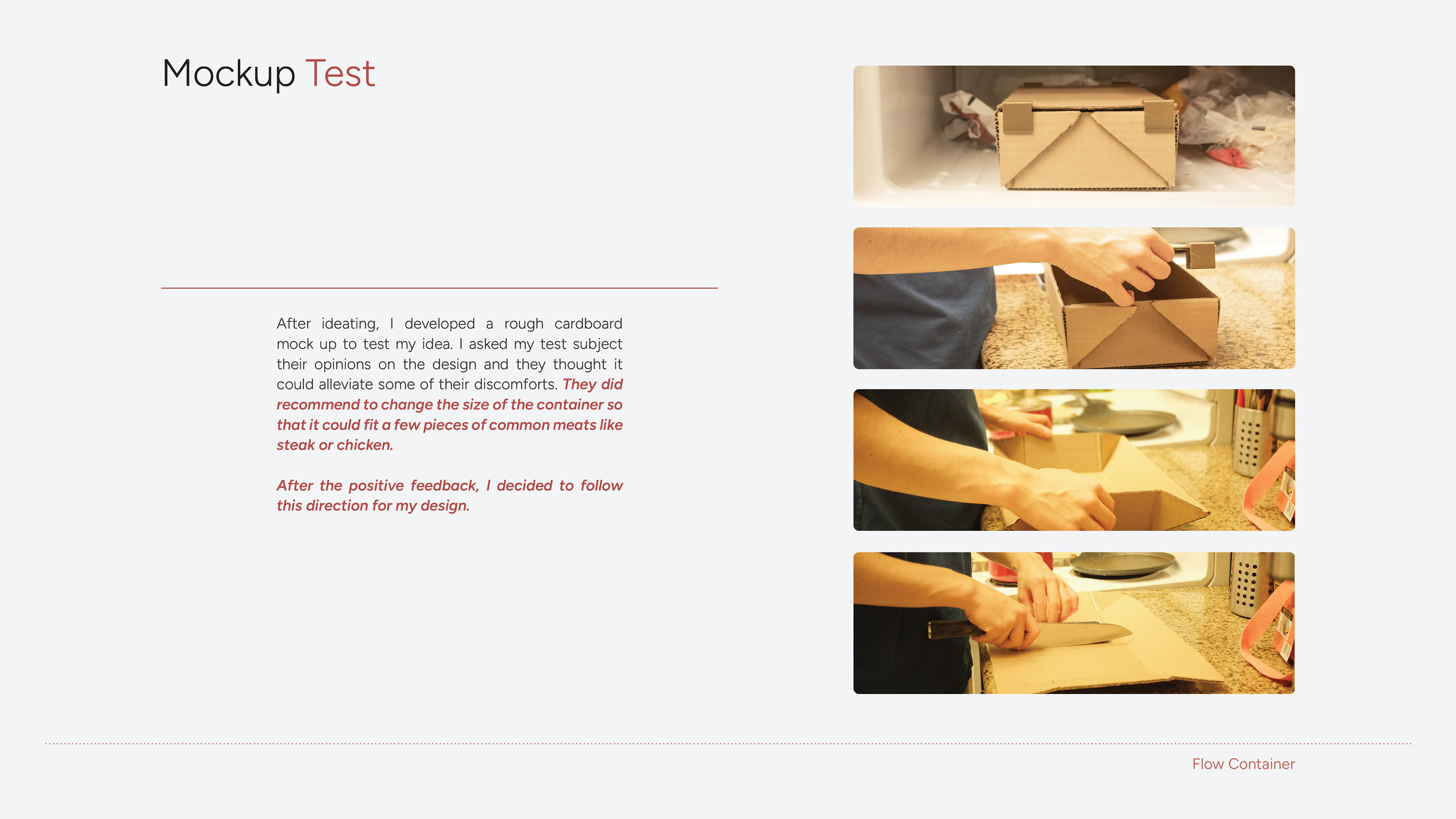 Mockup Test

After ideating, I developed a rough cardboard mock up to test my idea. I asked my test subject their opinions on the design and they thought it could alleviate some of their discomforts. They did recommend to change the size of the container so that it could fit a few pieces of common meats like steak or chicken.

After the positive feedback, I decided to follow this direction for my design.

Flow Container