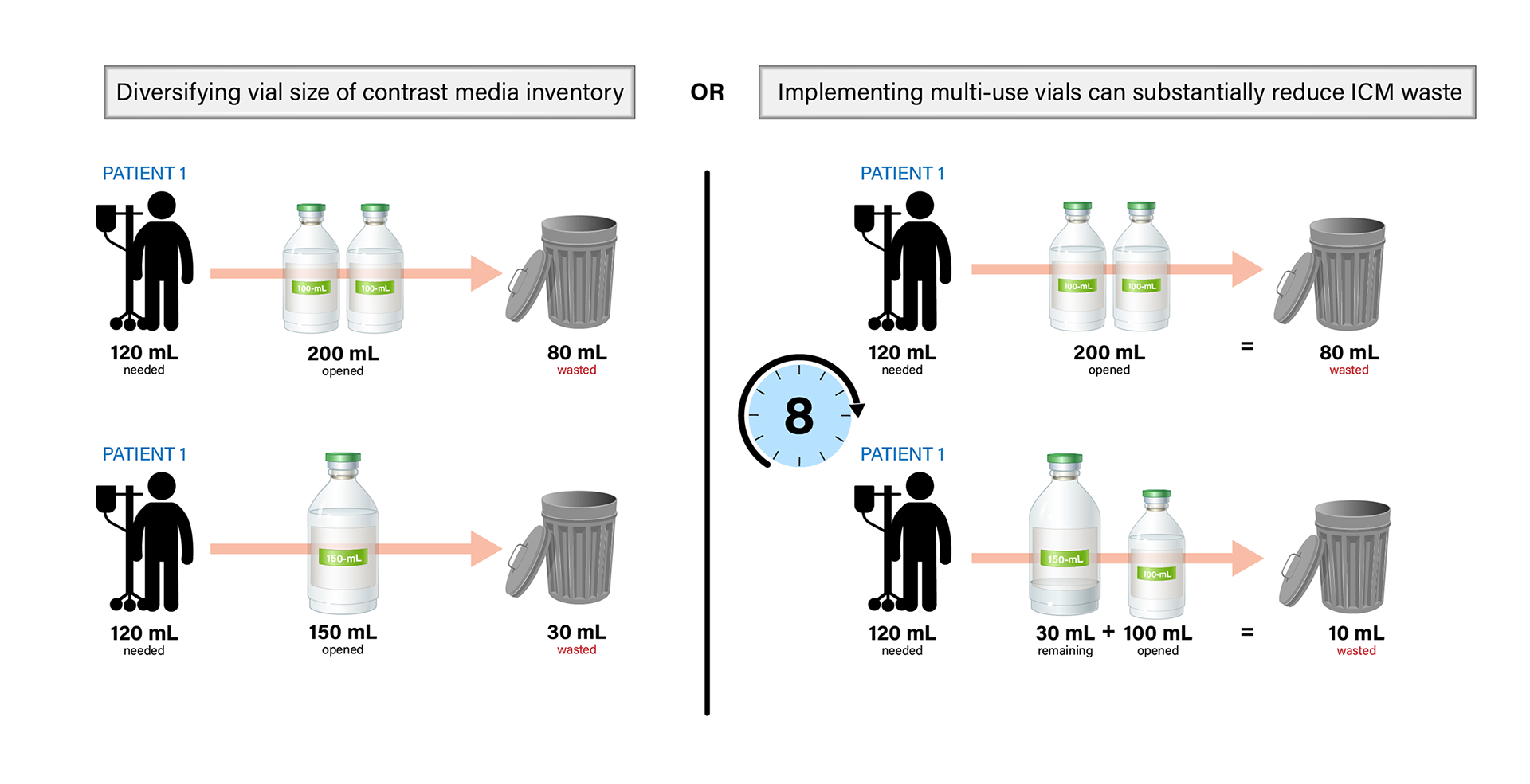 Diversifying vial size of contrast media inventory

OR

Implementing multi-use vials can substantially reduce ICM waste

PATIENT 1

100-mL 100-mL

120 mL needed

200 mL opened

80 mL wasted

PATIENT 1

150-mL

120 mL needed

150 mL opened

30 mL wasted

PATIENT 1

100-mL 100-mL

120 mL needed

200 mL opened

=

80 mL wasted

8

PATIENT 1

150-mL 100-mL

120 mL needed

30 mL remaining + 100 mL opened

=

10 mL wasted