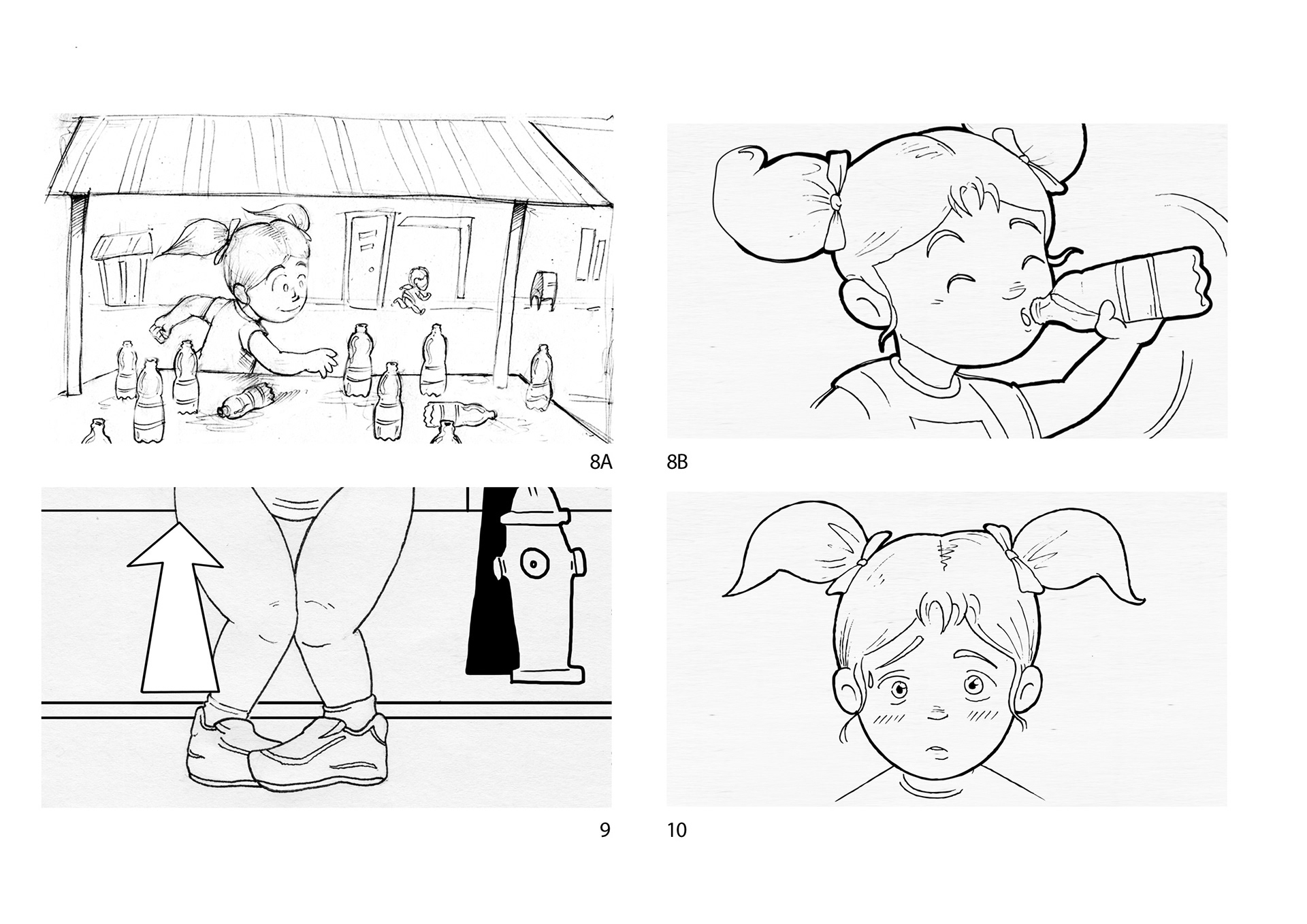 8A

8B

9

10