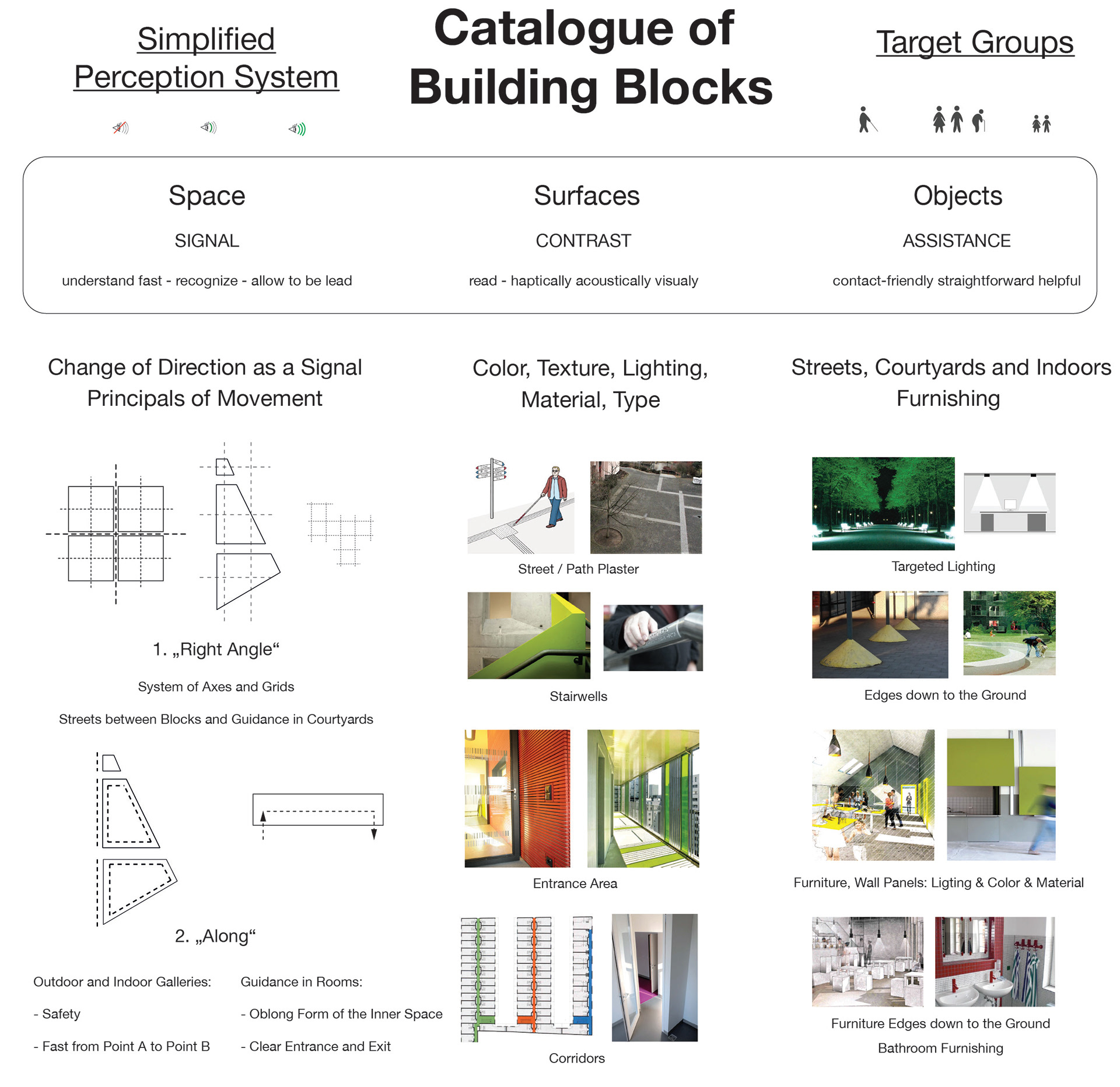 Simplified Perception System

Catalogue of Building Blocks

Target Groups

Space

SIGNAL

understand fast - recognize - allow to be lead

Surfaces

CONTRAST

read - haptically acoustically visualy

Objects

ASSISTANCE

contact-friendly straightforward helpful

Change of Direction as a Signal Principals of Movement

1. „Right Angle“

System of Axes and Grids

Streets between Blocks and Guidance in Courtyards

2. „Along“

Outdoor and Indoor Galleries:

- Safety

- Fast from Point A to Point B

Guidance in Rooms:

- Oblong Form of the Inner Space

- Clear Entrance and Exit

Color, Texture, Lighting, Material, Type

Street / Path Plaster

Stairwells

Entrance Area

Corridors

Streets, Courtyards and Indoors Furnishing

Targeted Lighting

Edges down to the Ground

Furniture, Wall Panels: Ligting & Color & Material

Furniture Edges down to the Ground

Bathroom Furnishing