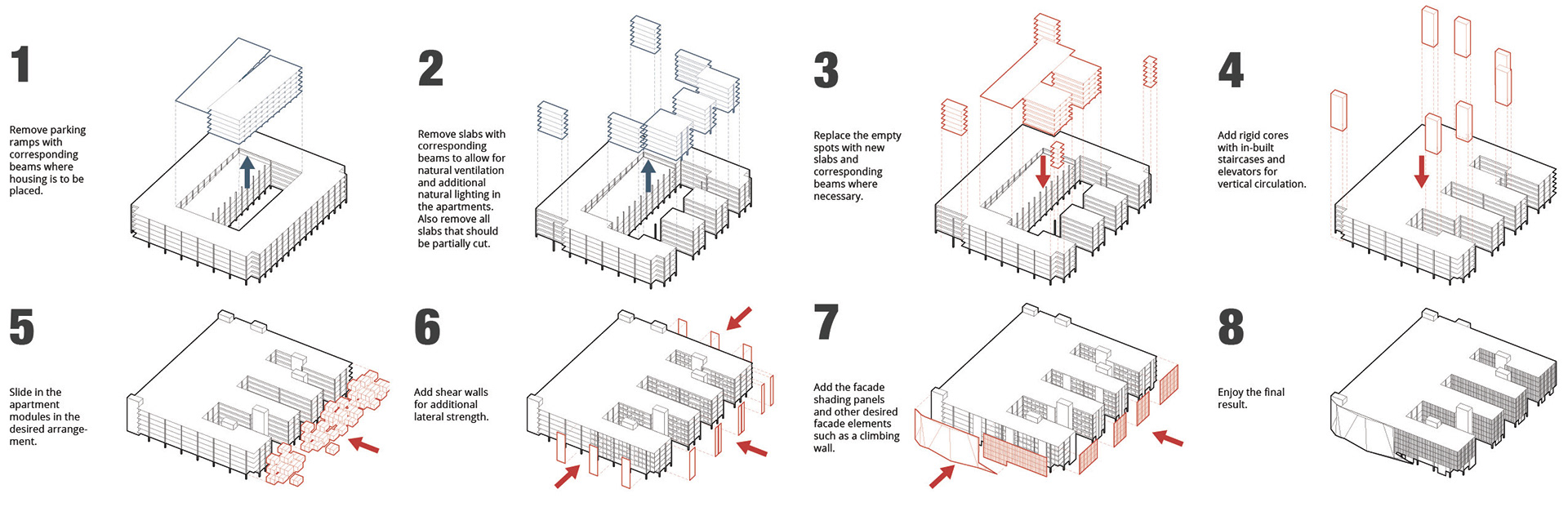 1

Remove parking ramps with corresponding beams where housing is to be placed.

2

Remove slabs with corresponding beams to allow for natural ventilation and additional natural lighting in the apartments. Also remove all slabs that should be partially cut.

3

Replace the empty spots with new slabs and corresponding beams where necessary.

4

Add rigid cores with in-built staircases and elevators for vertical circulation.

5

Slide in the apartment modules in the desired arrangement.

6

Add shear walls for additional lateral strength.

7

Add the facade shading panels and other desired facade elements such as a climbing wall.

8

Enjoy the final result.