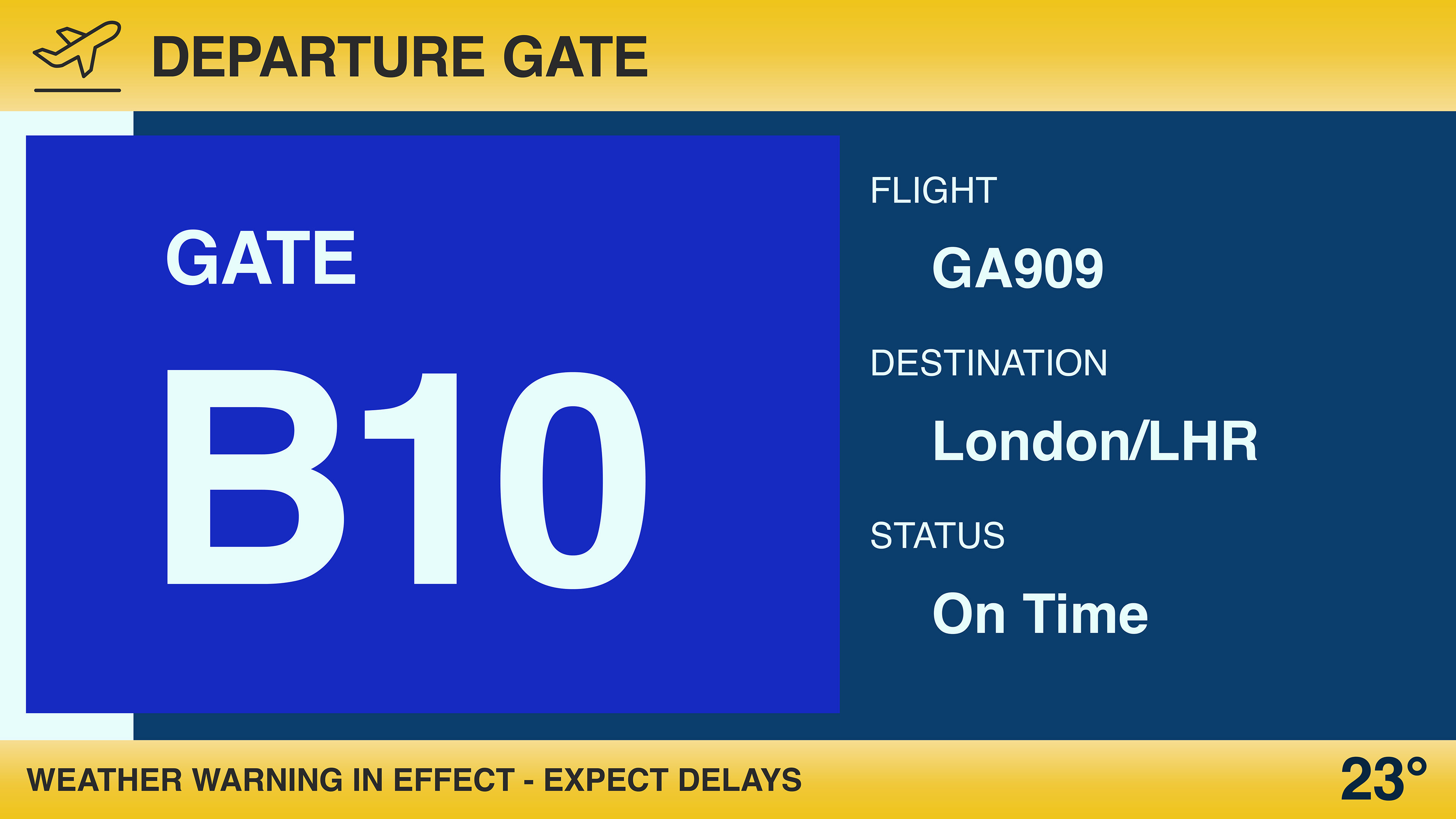 DEPARTURE GATE

GATE

B10

FLIGHT

GA909

DESTINATION

London/LHR

STATUS

On Time

WEATHER WARNING IN EFFECT - EXPECT DELAYS

23°