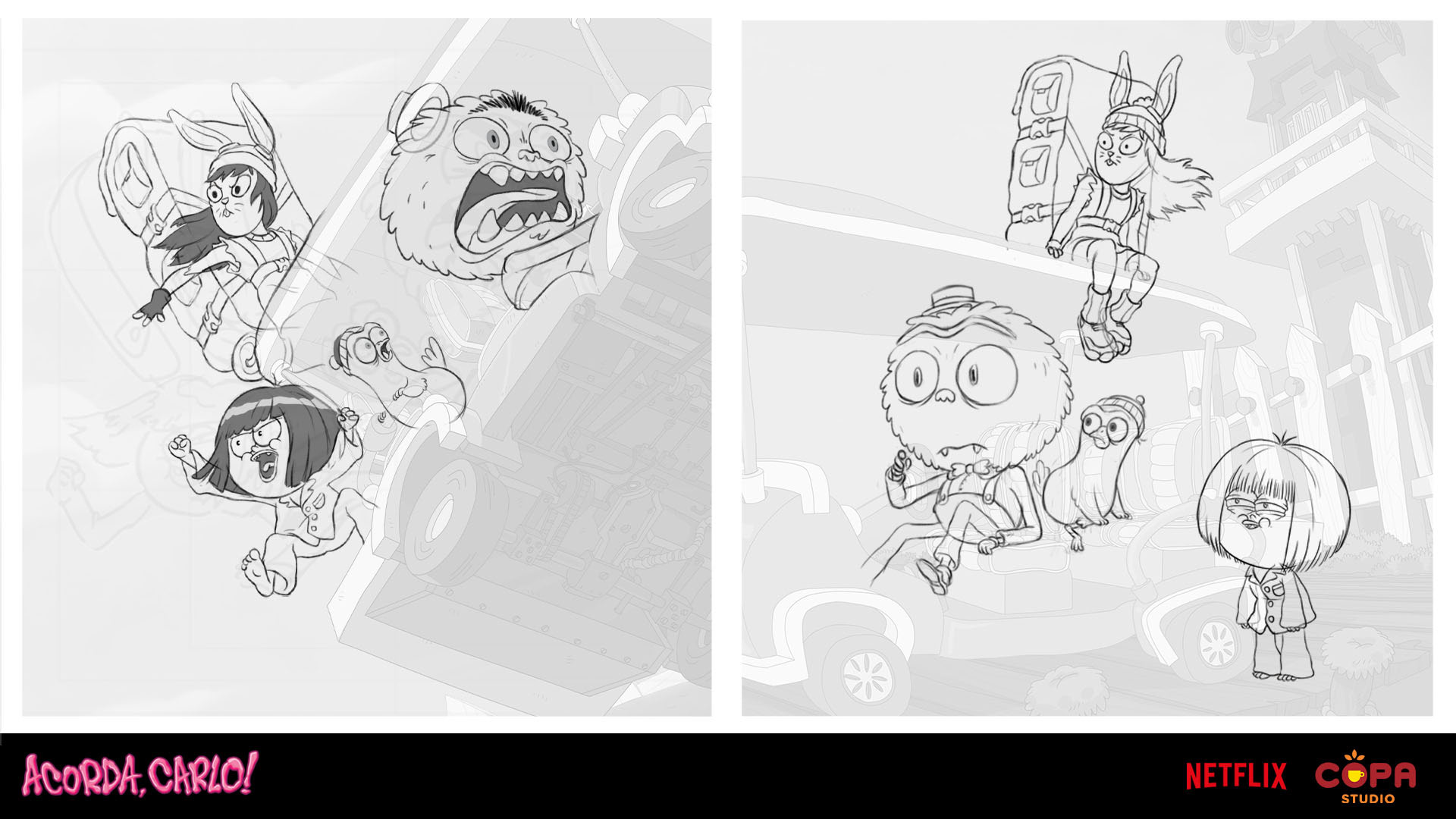 ACORDA, CARLO!

NETFLIX

COPA
STUDIO