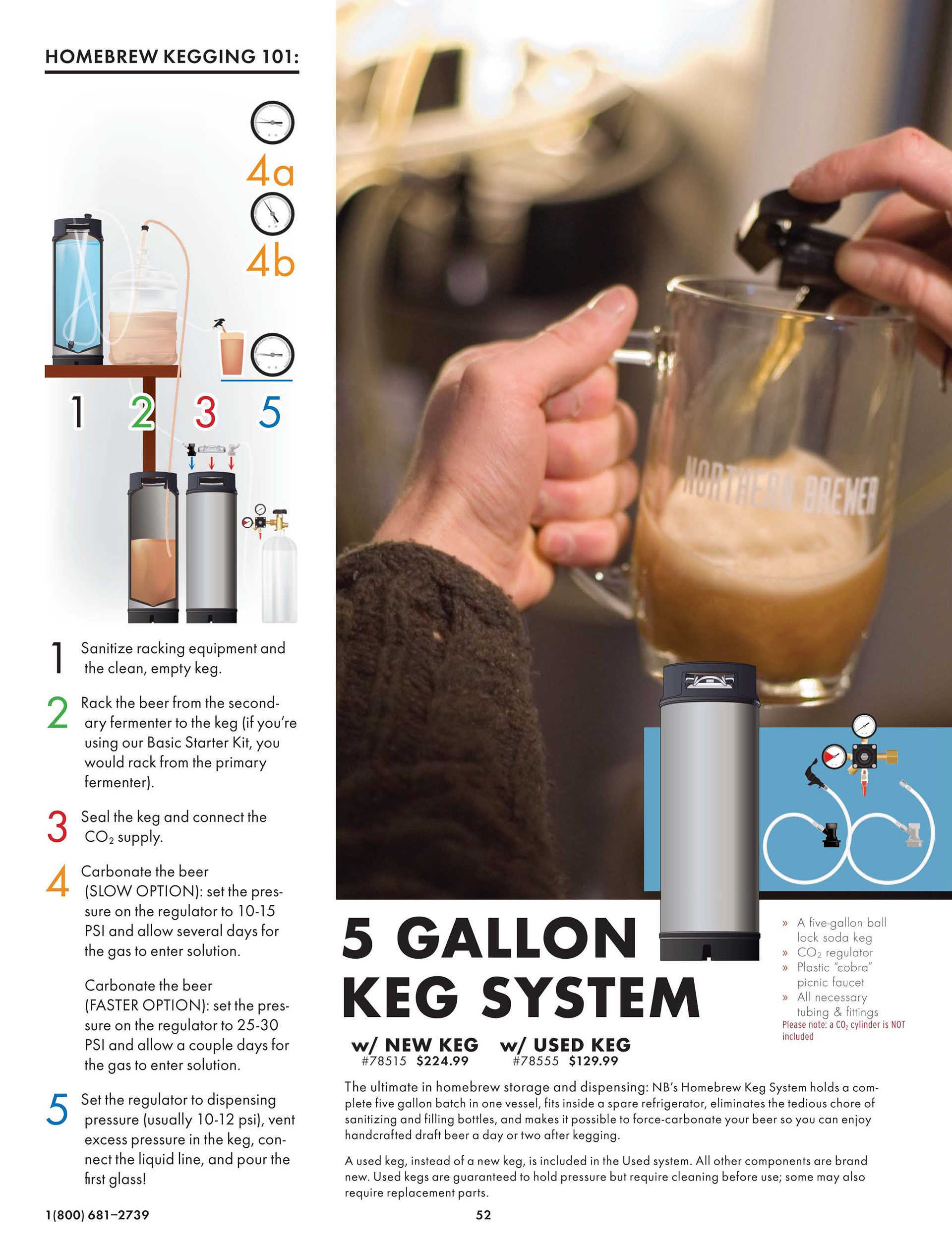 HOMEBREW KEGGING 101:

4a

4b

1 2 3 5

1 Sanitize racking equipment and the clean, empty keg.

2 Rack the beer from the secondary fermenter to the keg (if you're using our Basic Starter Kit, you would rack from the primary fermenter).

3 Seal the keg and connect the $CO_2$ supply.

4 Carbonate the beer (SLOW OPTION): set the pressure on the regulator to 10-15 PSI and allow several days for the gas to enter solution.

Carbonate the beer (FASTER OPTION): set the pressure on the regulator to 25-30 PSI and allow a couple days for the gas to enter solution.

5 Set the regulator to dispensing pressure (usually 10-12 psi), vent excess pressure in the keg, connect the liquid line, and pour the first glass!

1(800) 681–2739

NORTHERN BREWER

5 GALLON KEG SYSTEM

» A five-gallon ball lock soda keg
» $CO_2$ regulator
» Plastic "cobra" picnic faucet
» All necessary tubing & fittings
Please note: a $CO_2$ cylinder is NOT included

w/ NEW KEG
#78515 $224.99

w/ USED KEG
#78555 $129.99

The ultimate in homebrew storage and dispensing: NB's Homebrew Keg System holds a complete five gallon batch in one vessel, fits inside a spare refrigerator, eliminates the tedious chore of sanitizing and filling bottles, and makes it possible to force-carbonate your beer so you can enjoy handcrafted draft beer a day or two after kegging.

A used keg, instead of a new keg, is included in the Used system. All other components are brand new. Used kegs are guaranteed to hold pressure but require cleaning before use; some may also require replacement parts.

52