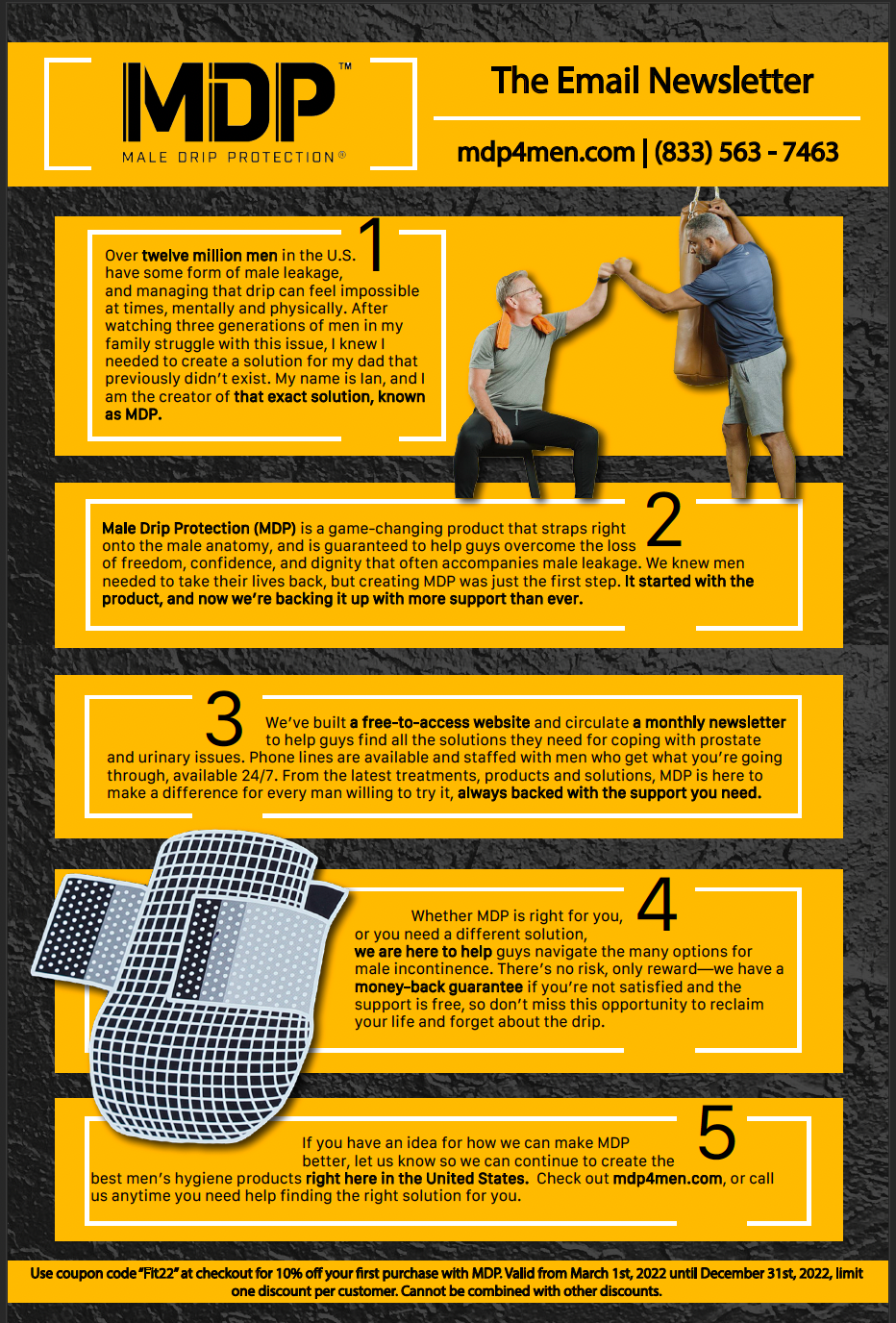 MDP™
MALE DRIP PROTECTION®

The Email Newsletter

mdp4men.com | (833) 563 - 7463

1

Over twelve million men in the U.S. have some form of male leakage, and managing that drip can feel impossible at times, mentally and physically. After watching three generations of men in my family struggle with this issue, I knew I needed to create a solution for my dad that previously didn't exist. My name is Ian, and I am the creator of that exact solution, known as MDP.

2

Male Drip Protection (MDP) is a game-changing product that straps right onto the male anatomy, and is guaranteed to help guys overcome the loss of freedom, confidence, and dignity that often accompanies male leakage. We knew men needed to take their lives back, but creating MDP was just the first step. It started with the product, and now we're backing it up with more support than ever.

3

We've built a free-to-access website and circulate a monthly newsletter to help guys find all the solutions they need for coping with prostate and urinary issues. Phone lines are available and staffed with men who get what you're going through, available 24/7. From the latest treatments, products and solutions, MDP is here to make a difference for every man willing to try it, always backed with the support you need.

4

Whether MDP is right for you, or you need a different solution, we are here to help guys navigate the many options for male incontinence. There's no risk, only reward—we have a money-back guarantee if you're not satisfied and the support is free, so don't miss this opportunity to reclaim your life and forget about the drip.

5

If you have an idea for how we can make MDP better, let us know so we can continue to create the best men's hygiene products right here in the United States. Check out mdp4men.com, or call us anytime you need help finding the right solution for you.

Use coupon code "Fit22" at checkout for 10% off your first purchase with MDP. Valid from March 1st, 2022 until December 31st, 2022, limit one discount per customer. Cannot be combined with other discounts.