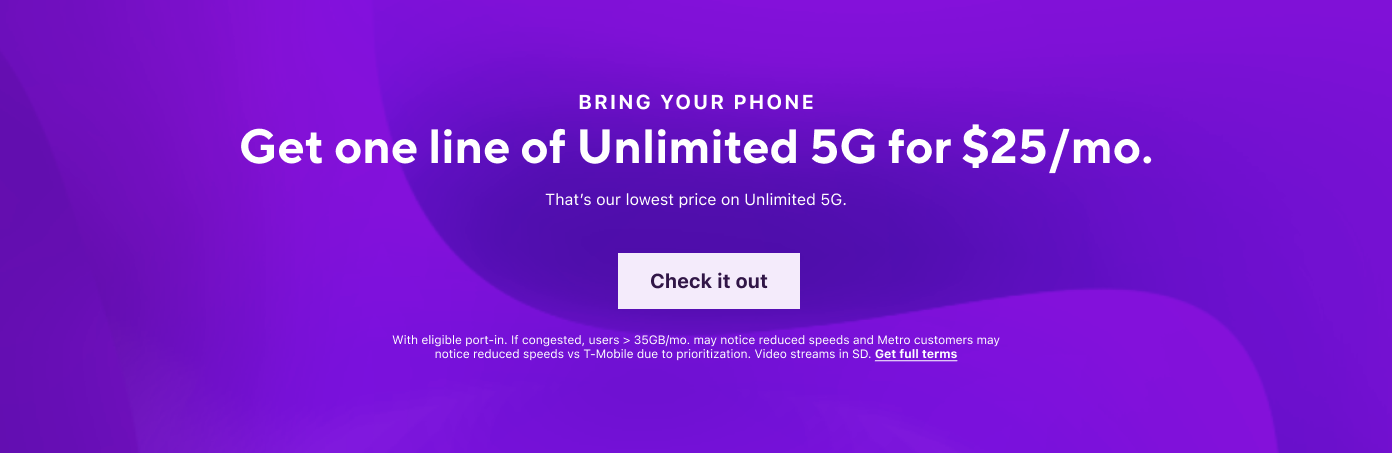 BRING YOUR PHONE

Get one line of Unlimited 5G for $25/mo.

That's our lowest price on Unlimited 5G.

Check it out

With eligible port-in. If congested, users > 35GB/mo. may notice reduced speeds and Metro customers may notice reduced speeds vs T-Mobile due to prioritization. Video streams in SD. Get full terms