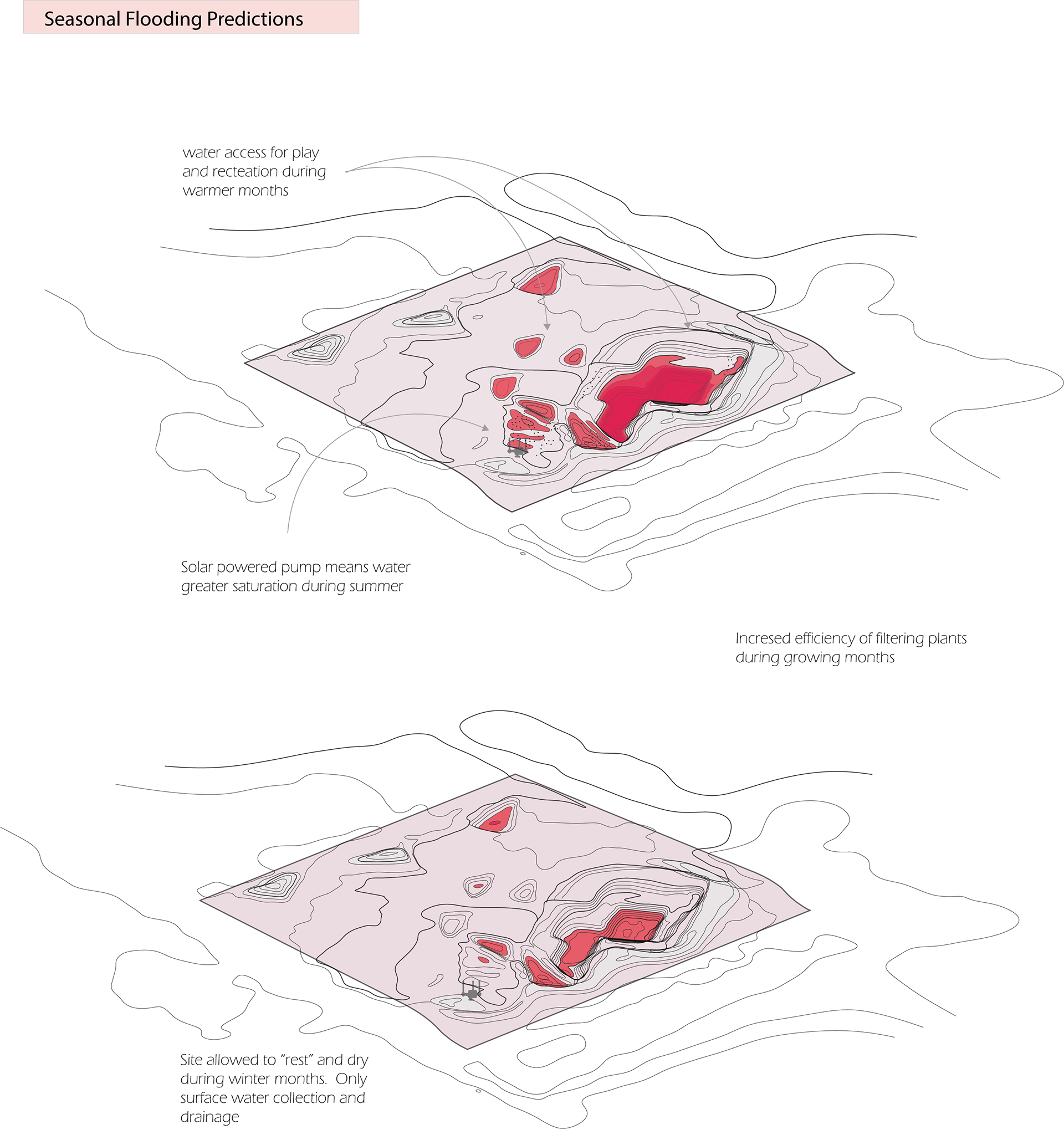 Seasonal Flooding Predictions

water access for play and recteation during warmer months

Solar powered pump means water greater saturation during summer

Incresed efficiency of filtering plants during growing months

Site allowed to "rest" and dry during winter months. Only surface water collection and drainage