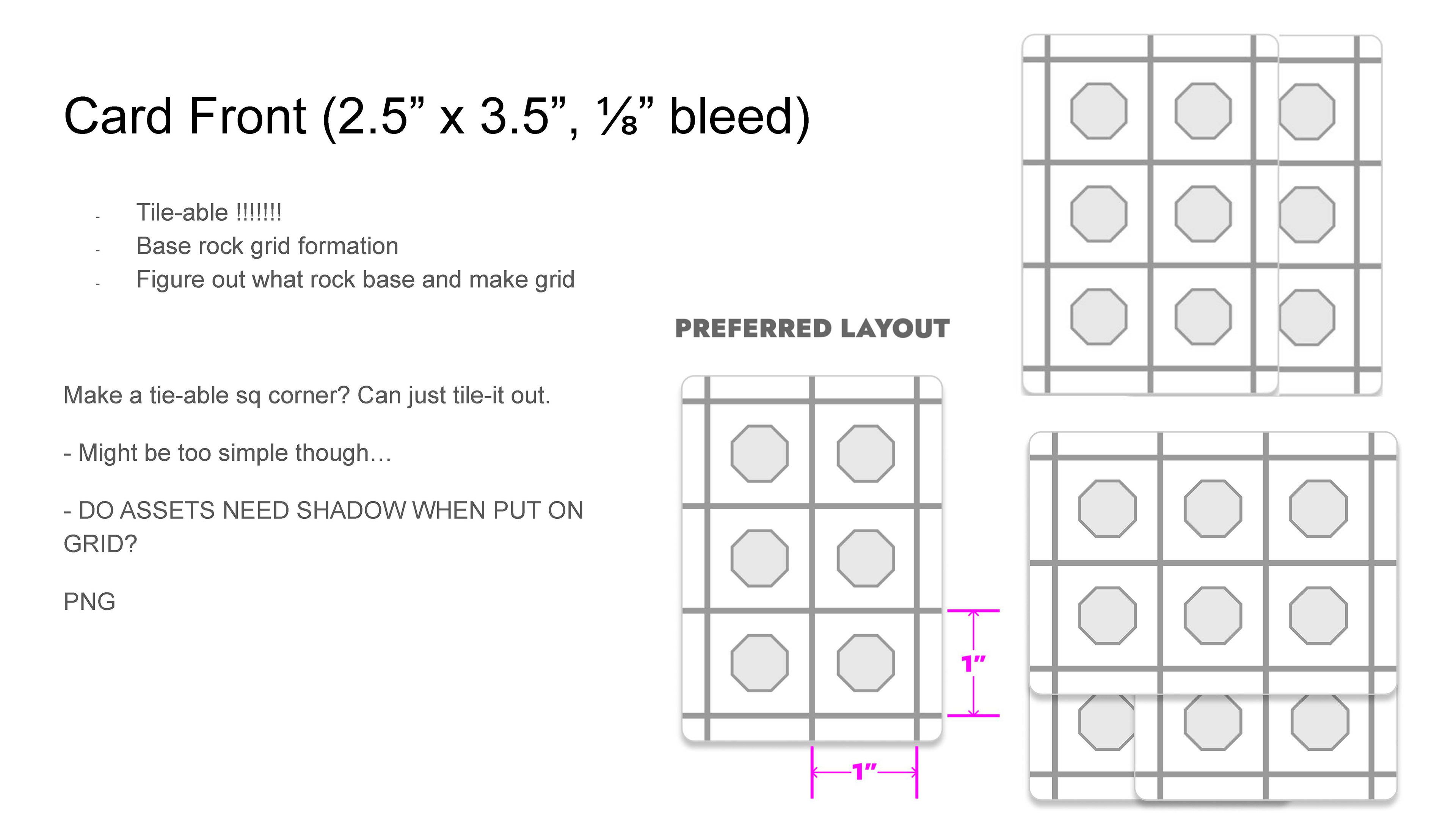 Card Front (2.5” x 3.5”, ⅛” bleed)

- Tile-able !!!!!!!
- Base rock grid formation
- Figure out what rock base and make grid

Make a tie-able sq corner? Can just tile-it out.

- Might be too simple though…

- DO ASSETS NEED SHADOW WHEN PUT ON GRID?

PNG

PREFERRED LAYOUT

1”

1”