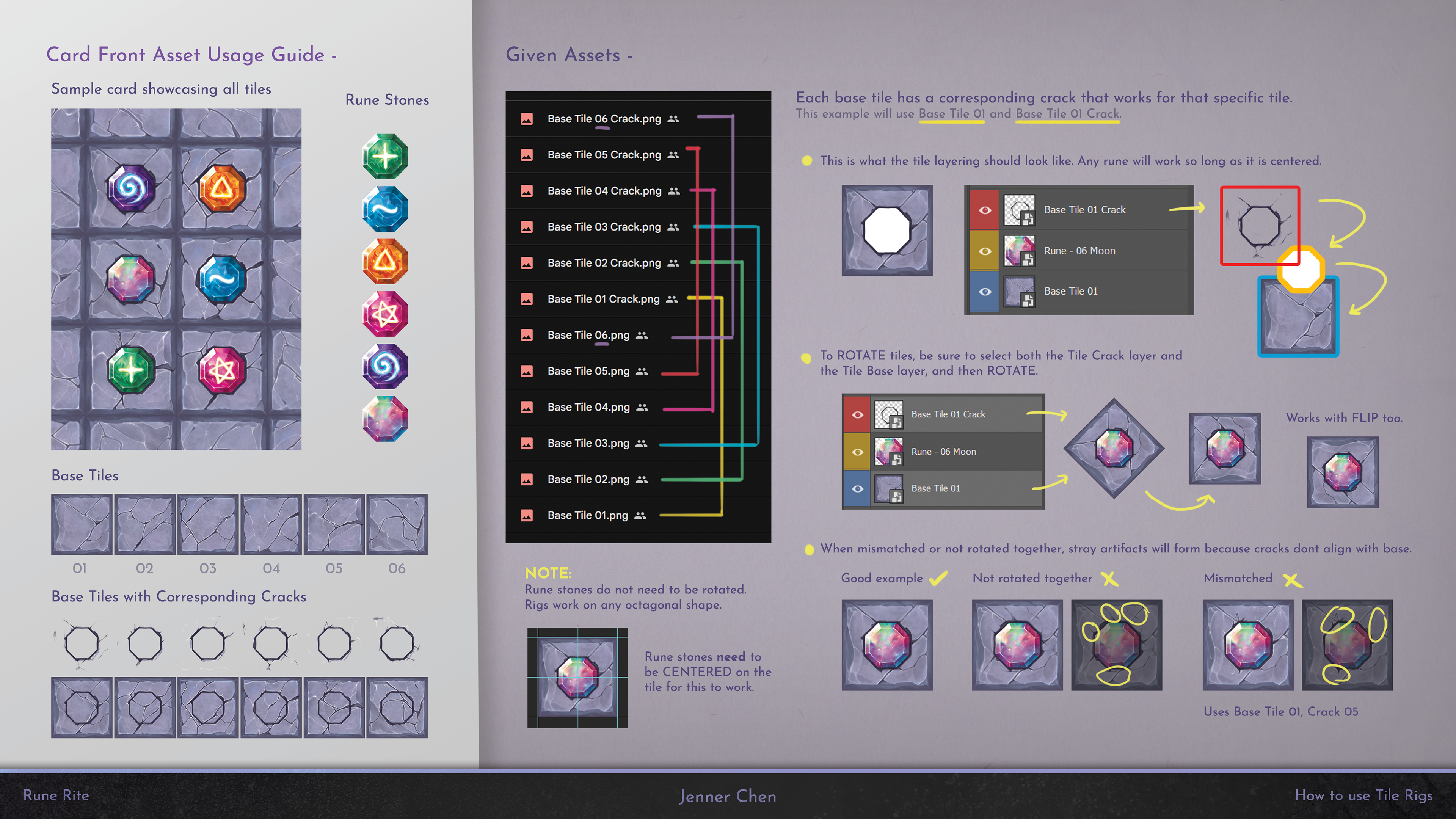 Card Front Asset Usage Guide -

Sample card showcasing all tiles

Rune Stones

Base Tiles

01 02 03 04 05 06

Base Tiles with Corresponding Cracks

Given Assets -

Base Tile 06 Crack.png
Base Tile 05 Crack.png
Base Tile 04 Crack.png
Base Tile 03 Crack.png
Base Tile 02 Crack.png
Base Tile 01 Crack.png
Base Tile 06.png
Base Tile 05.png
Base Tile 04.png
Base Tile 03.png
Base Tile 02.png
Base Tile 01.png

NOTE:
Rune stones do not need to be rotated. Rigs work on any octagonal shape.

Rune stones need to be CENTERED on the tile for this to work.

Each base tile has a corresponding crack that works for that specific tile.
This example will use Base Tile 01 and Base Tile 01 Crack.

This is what the tile layering should look like. Any rune will work so long as it is centered.

Base Tile 01 Crack
Rune - 06 Moon
Base Tile 01

To ROTATE tiles, be sure to select both the Tile Crack layer and the Tile Base layer, and then ROTATE.

Base Tile 01 Crack
Rune - 06 Moon
Base Tile 01

Works with FLIP too.

When mismatched or not rotated together, stray artifacts will form because cracks dont align with base.

Good example

Not rotated together

Mismatched

Uses Base Tile 01, Crack 05

Rune Rite

Jenner Chen

How to use Tile Rigs