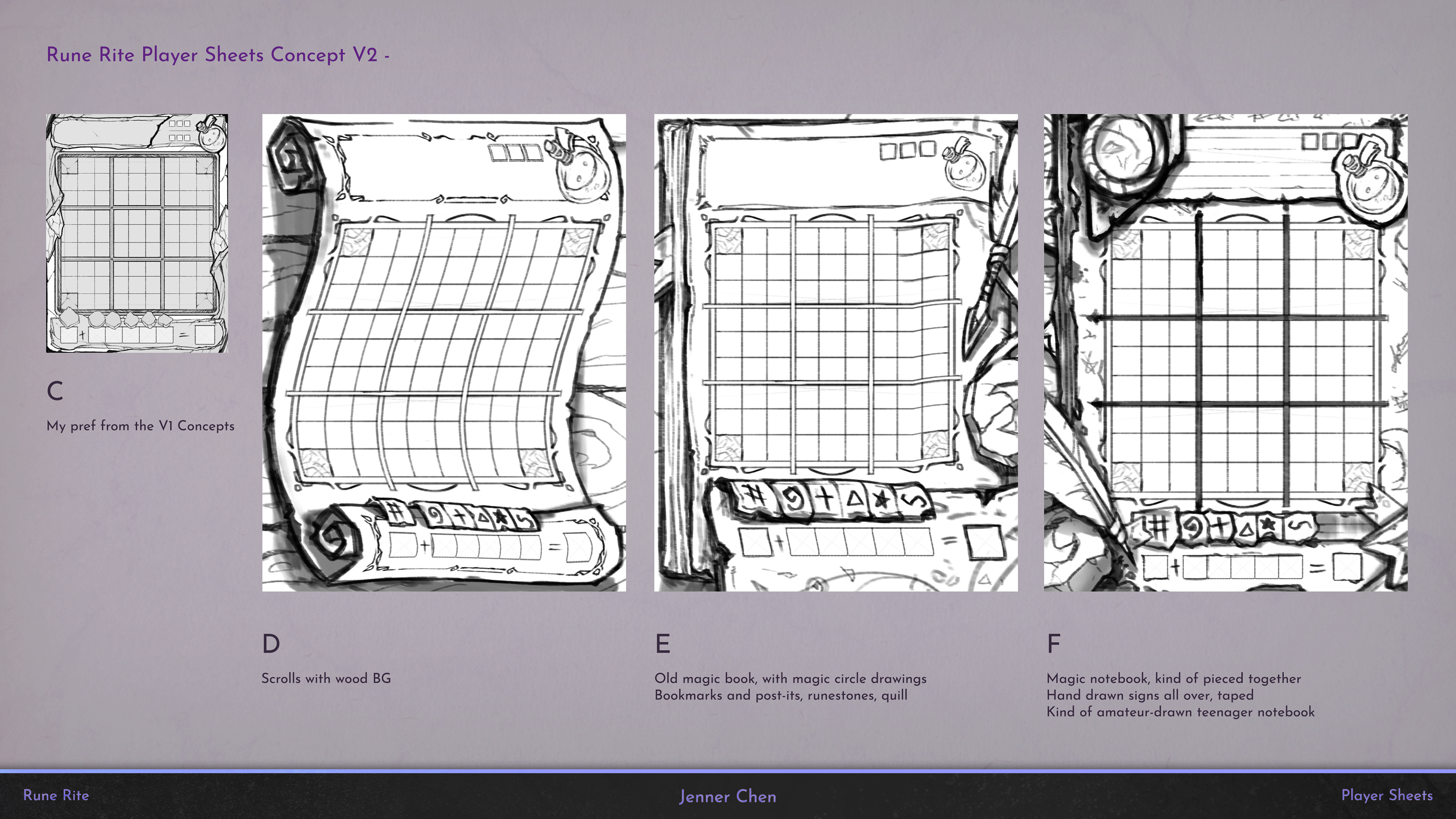 Rune Rite Player Sheets Concept V2 -

C

My pref from the V1 Concepts

D

Scrolls with wood BG

E

Old magic book, with magic circle drawings
Bookmarks and post-its, runestones, quill

F

Magic notebook, kind of pieced together
Hand drawn signs all over, taped
Kind of amateur-drawn teenager notebook

Rune Rite

Jenner Chen

Player Sheets