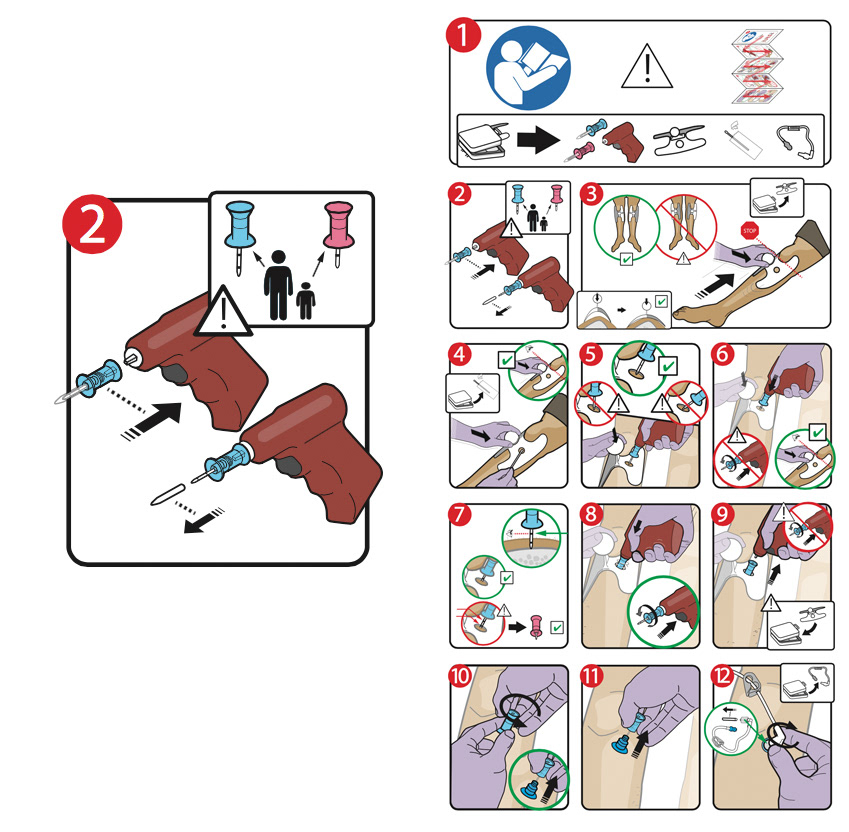 2

1

2

3

STOP

4

5

6

7

8

9

10

11

12