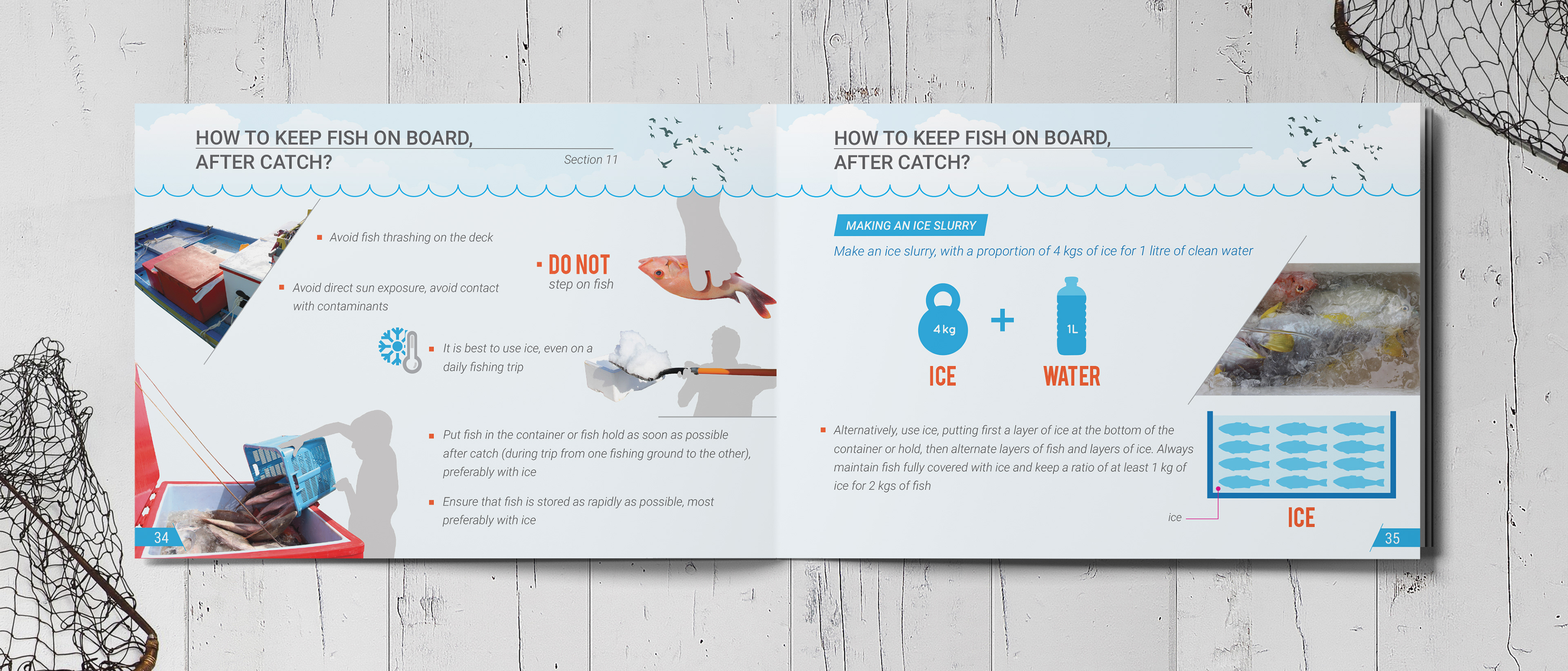 HOW TO KEEP FISH ON BOARD, AFTER CATCH?

Section 11

Avoid fish thrashing on the deck

Avoid direct sun exposure, avoid contact with contaminants

DO NOT step on fish

It is best to use ice, even on a daily fishing trip

Put fish in the container or fish hold as soon as possible after catch (during trip from one fishing ground to the other), preferably with ice

Ensure that fish is stored as rapidly as possible, most preferably with ice

34

HOW TO KEEP FISH ON BOARD, AFTER CATCH?

MAKING AN ICE SLURRY

Make an ice slurry, with a proportion of 4 kgs of ice for 1 litre of clean water

4 kg

ICE

+

1L

WATER

Alternatively, use ice, putting first a layer of ice at the bottom of the container or hold, then alternate layers of fish and layers of ice. Always maintain fish fully covered with ice and keep a ratio of at least 1 kg of ice for 2 kgs of fish

ice

ICE

35