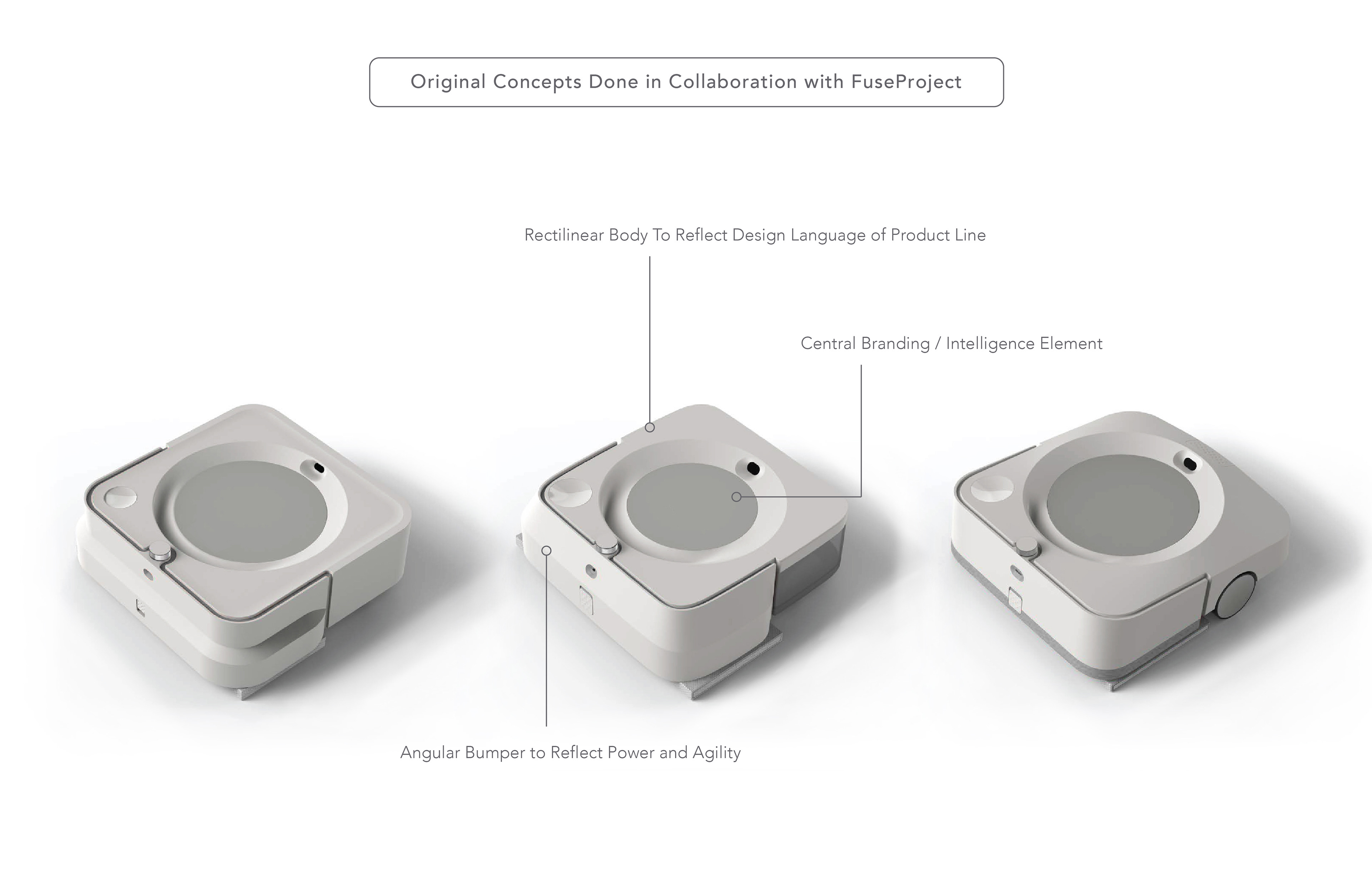 Original Concepts Done in Collaboration with FuseProject

Rectilinear Body To Reflect Design Language of Product Line

Central Branding / Intelligence Element

Angular Bumper to Reflect Power and Agility