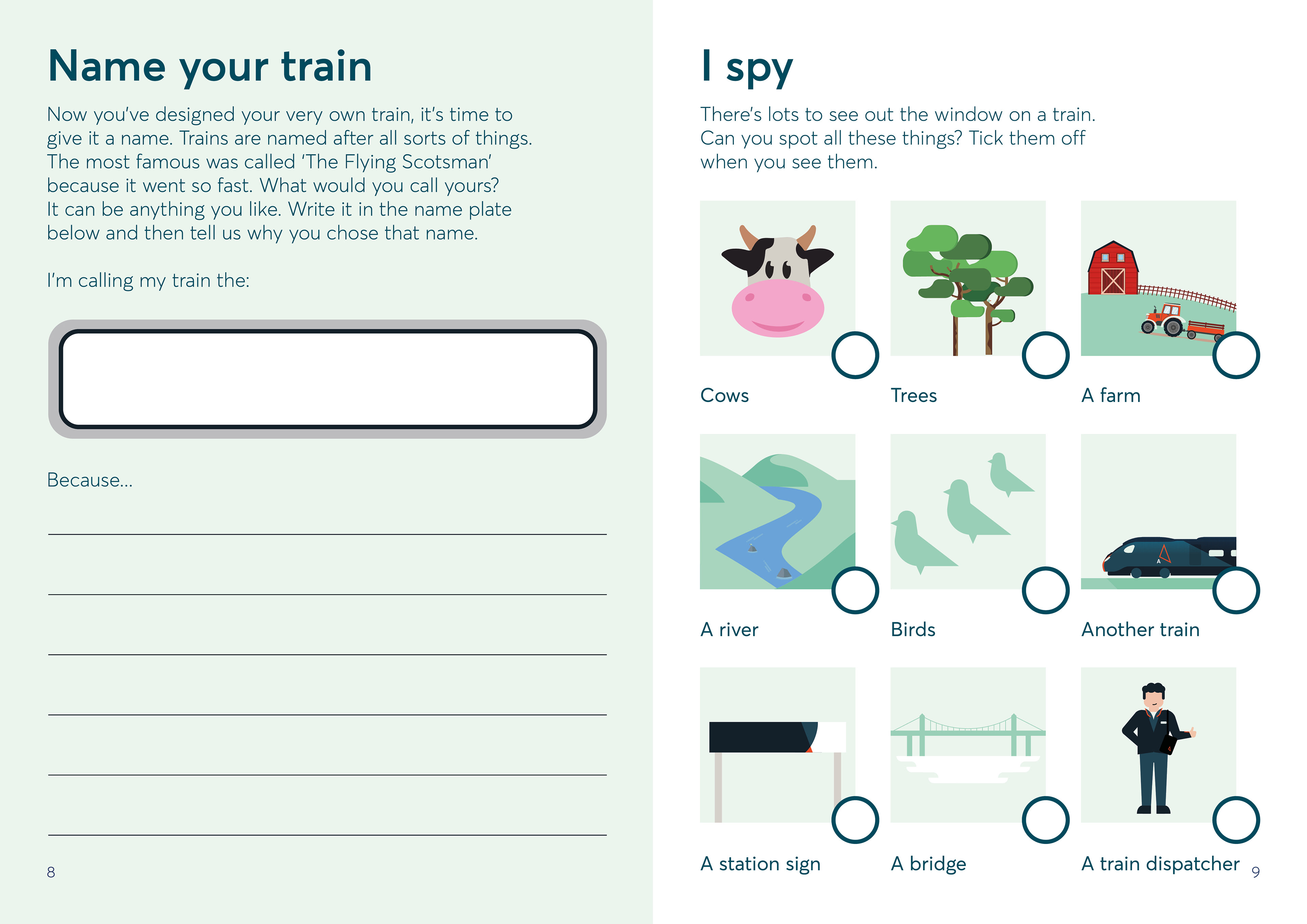 Name your train

Now you've designed your very own train, it's time to give it a name. Trains are named after all sorts of things. The most famous was called 'The Flying Scotsman' because it went so fast. What would you call yours? It can be anything you like. Write it in the name plate below and then tell us why you chose that name.

I'm calling my train the:

Because...

8

I spy

There's lots to see out the window on a train. Can you spot all these things? Tick them off when you see them.

Cows

Trees

A farm

A river

Birds

Another train

A station sign

A bridge

A train dispatcher

9