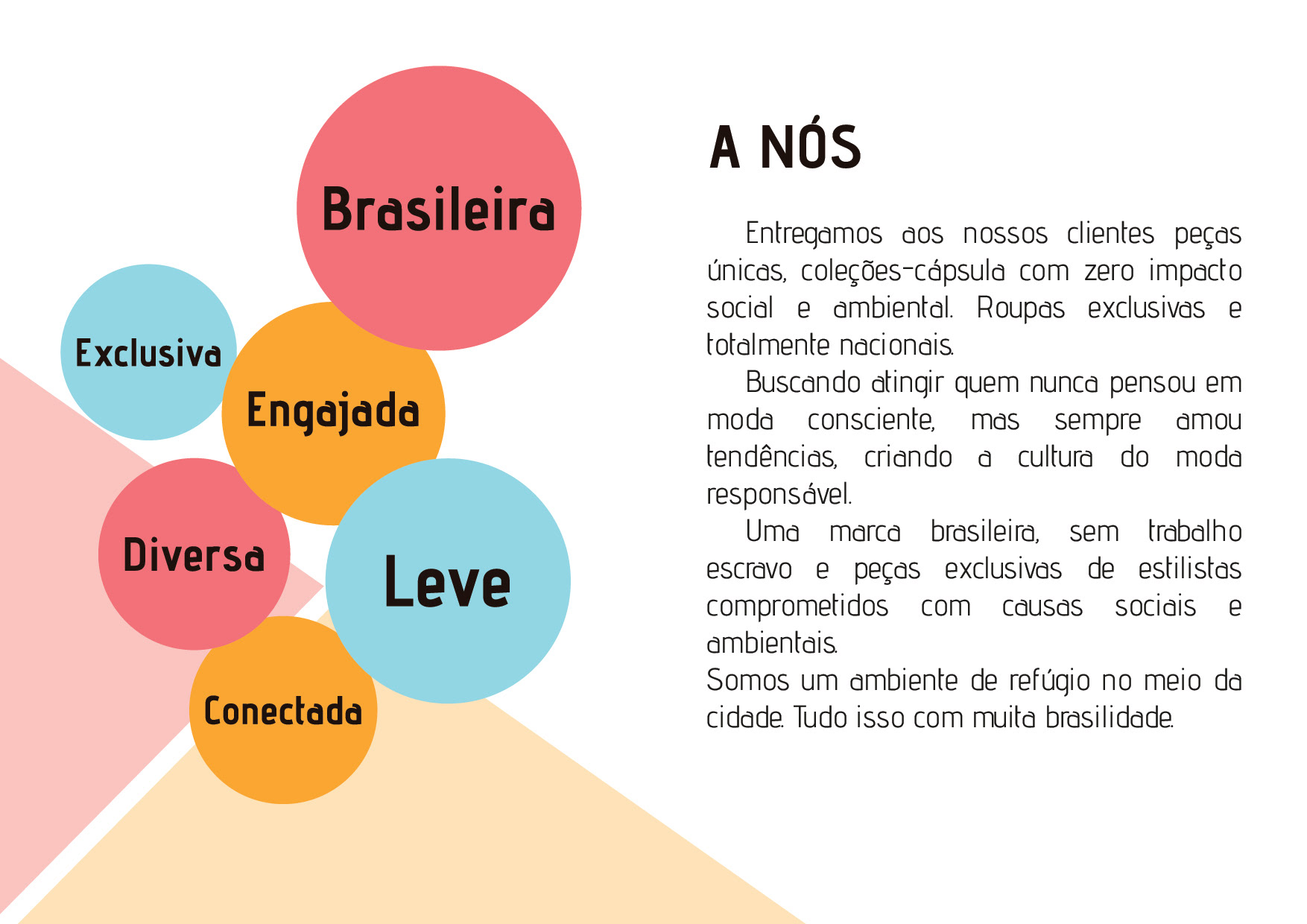 Brasileira

Exclusiva

Engajada

Diversa

Leve

Conectada

A NÓS

Entregamos aos nossos clientes peças únicas, coleções-cápsula com zero impacto social e ambiental. Roupas exclusivas e totalmente nacionais.

Buscando atingir quem nunca pensou em moda consciente, mas sempre amou tendências, criando a cultura do moda responsável.

Uma marca brasileira, sem trabalho escravo e peças exclusivas de estilistas comprometidos com causas sociais e ambientais.

Somos um ambiente de refúgio no meio da cidade. Tudo isso com muita brasilidade.