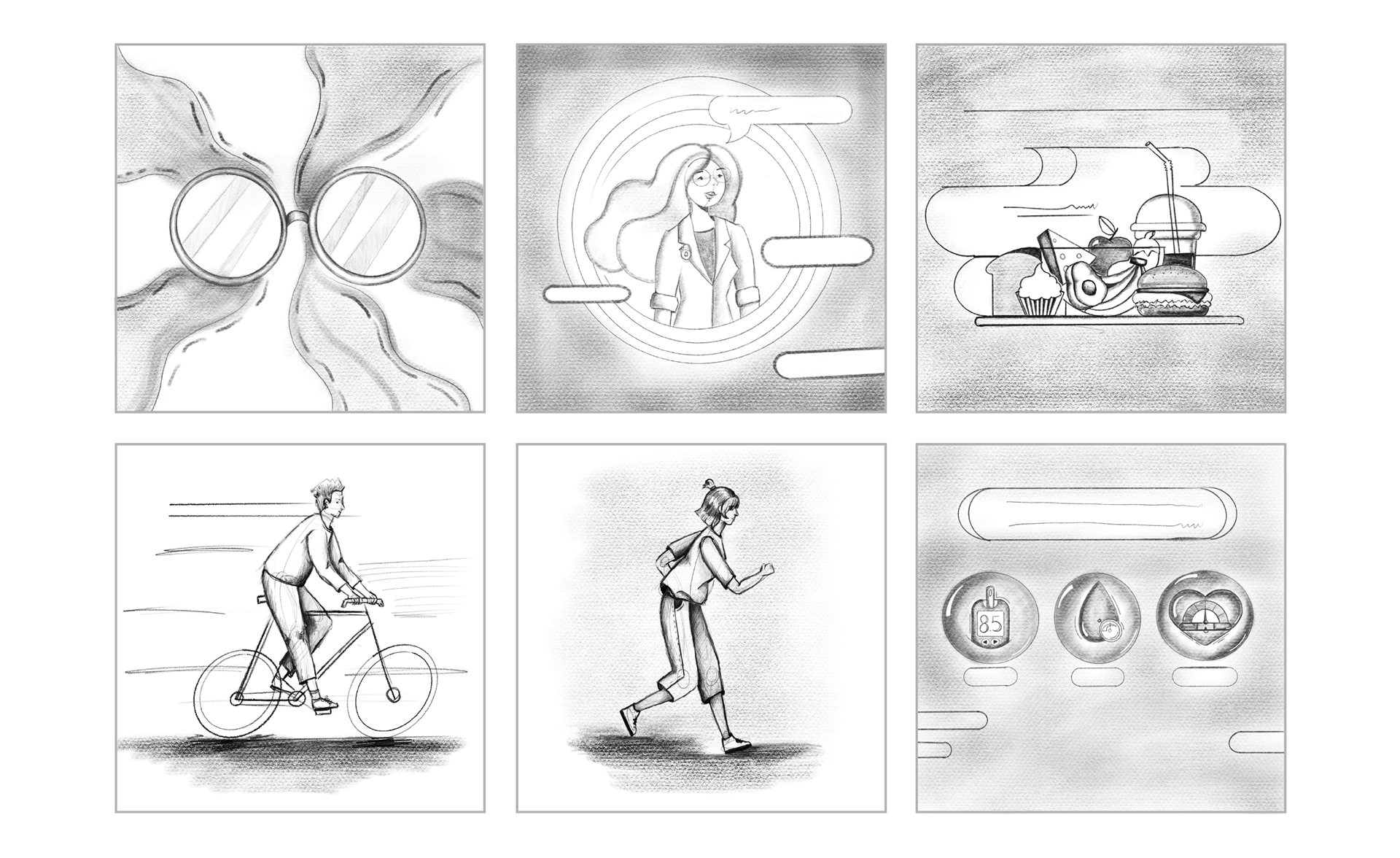 85