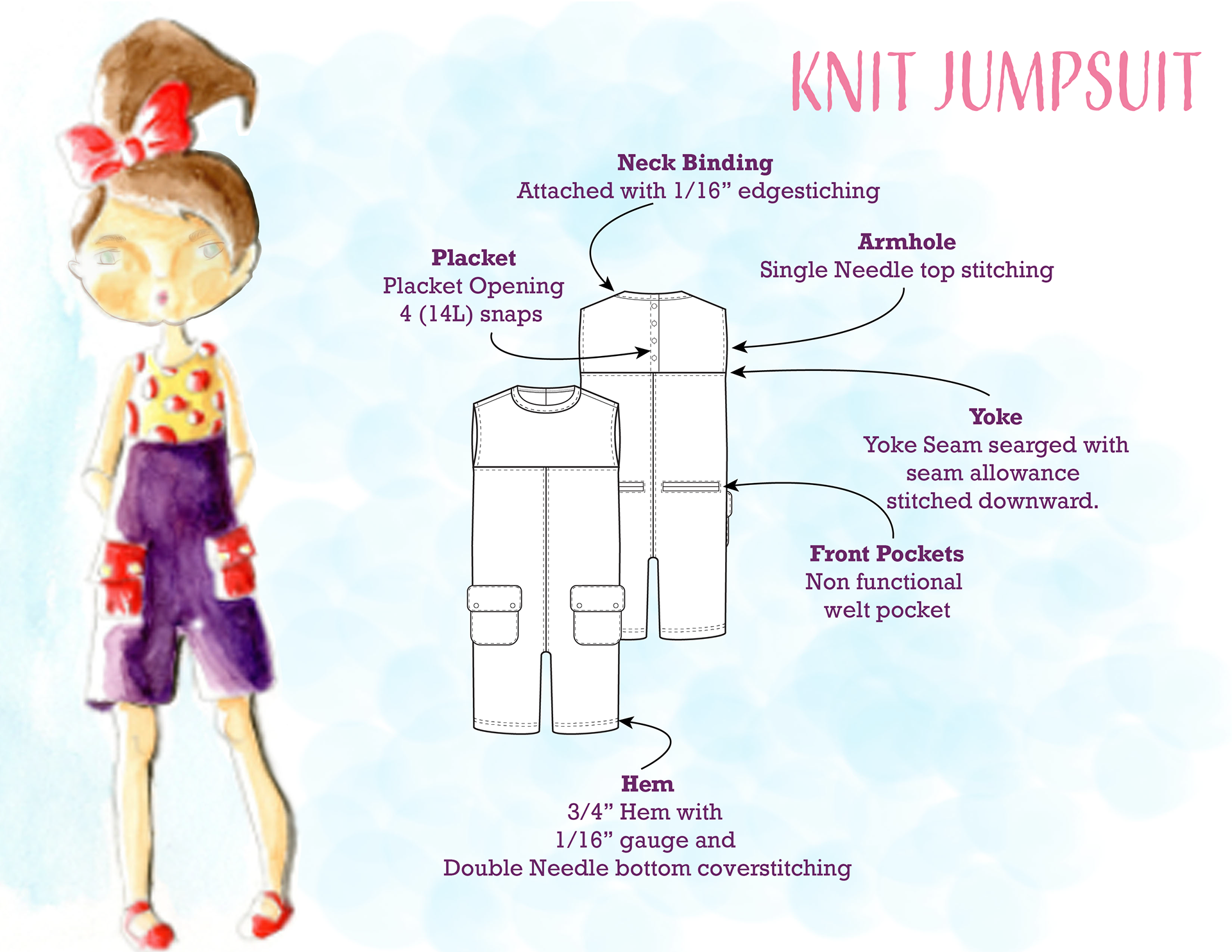 KNIT JUMPSUIT

Neck Binding
Attached with 1/16” edgestiching

Placket
Placket Opening
4 (14L) snaps

Armhole
Single Needle top stitching

Yoke
Yoke Seam searged with seam allowance stitched downward.

Front Pockets
Non functional welt pocket

Hem
3/4” Hem with
1/16” gauge and
Double Needle bottom coverstitching