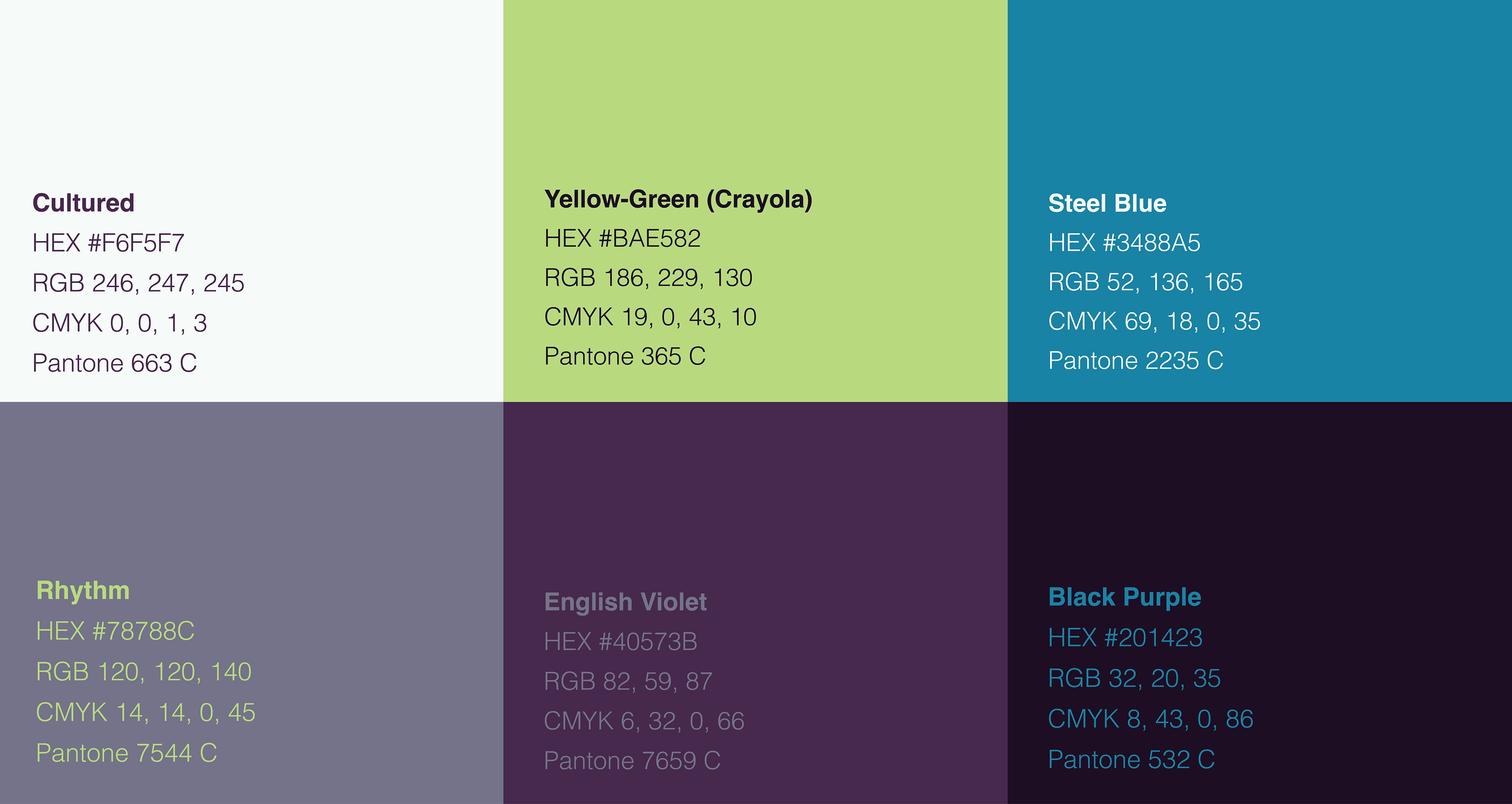 Cultured
HEX #F6F5F7
RGB 246, 247, 245
CMYK 0, 0, 1, 3
Pantone 663 C

Yellow-Green (Crayola)
HEX #BAE582
RGB 186, 229, 130
CMYK 19, 0, 43, 10
Pantone 365 C

Steel Blue
HEX #3488A5
RGB 52, 136, 165
CMYK 69, 18, 0, 35
Pantone 2235 C

Rhythm
HEX #78788C
RGB 120, 120, 140
CMYK 14, 14, 0, 45
Pantone 7544 C

English Violet
HEX #40573B
RGB 82, 59, 87
CMYK 6, 32, 0, 66
Pantone 7659 C

Black Purple
HEX #201423
RGB 32, 20, 35
CMYK 8, 43, 0, 86
Pantone 532 C