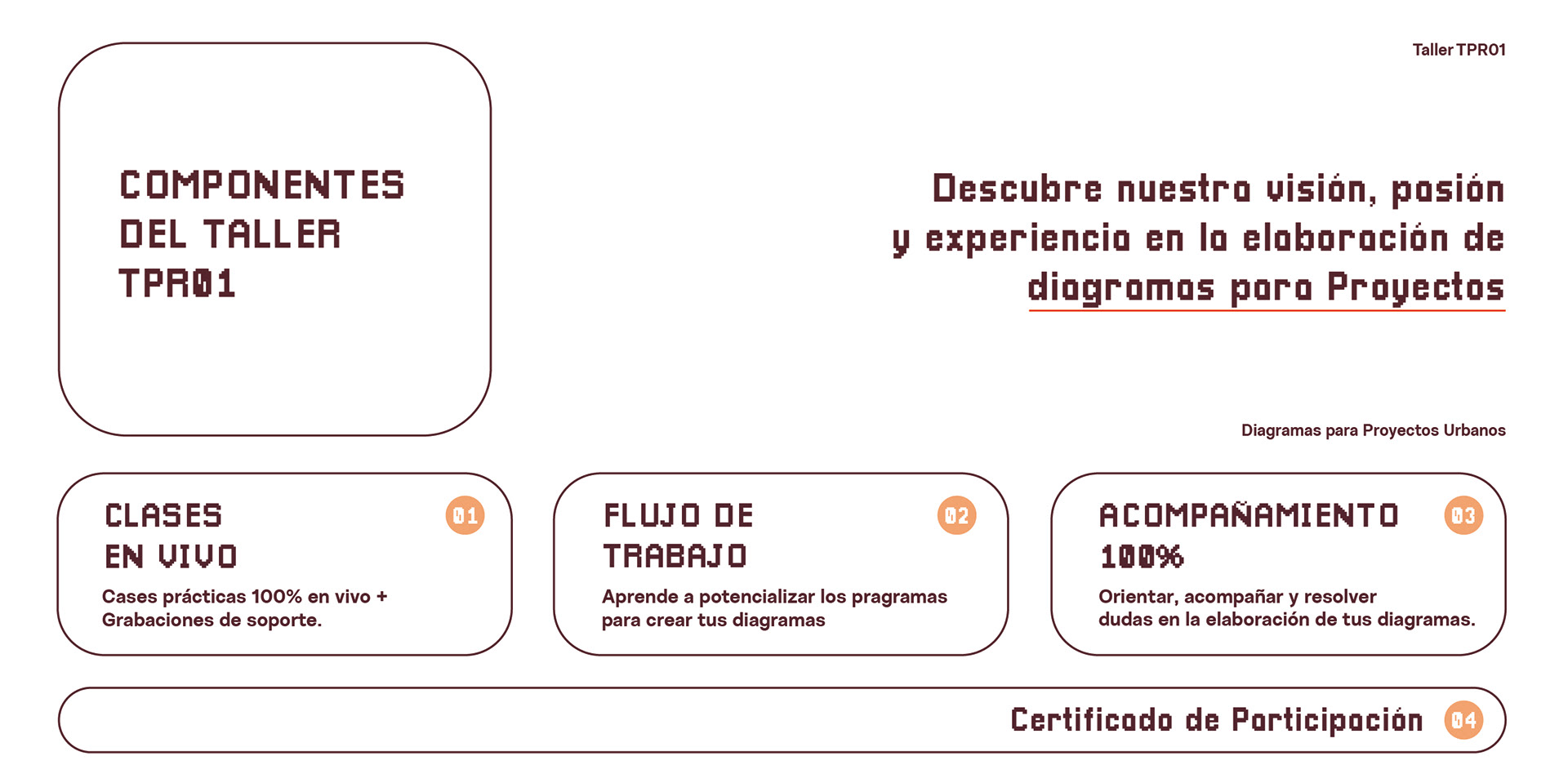 Taller TPR01

COMPONENTES
DEL TALLER
TPR01

Descubre nuestra visión, pasión y experiencia en la elaboración de diagramas para Proyectos

Diagramas para Proyectos Urbanos

CLASES
EN VIVO

01

Cases prácticas 100% en vivo + Grabaciones de soporte.

FLUJO DE
TRABAJO

02

Aprende a potencializar los pragramas para crear tus diagramas

ACOMPAÑAMIENTO
100%

03

Orientar, acompañar y resolver dudas en la elaboración de tus diagramas.

Certificado de Participación

04