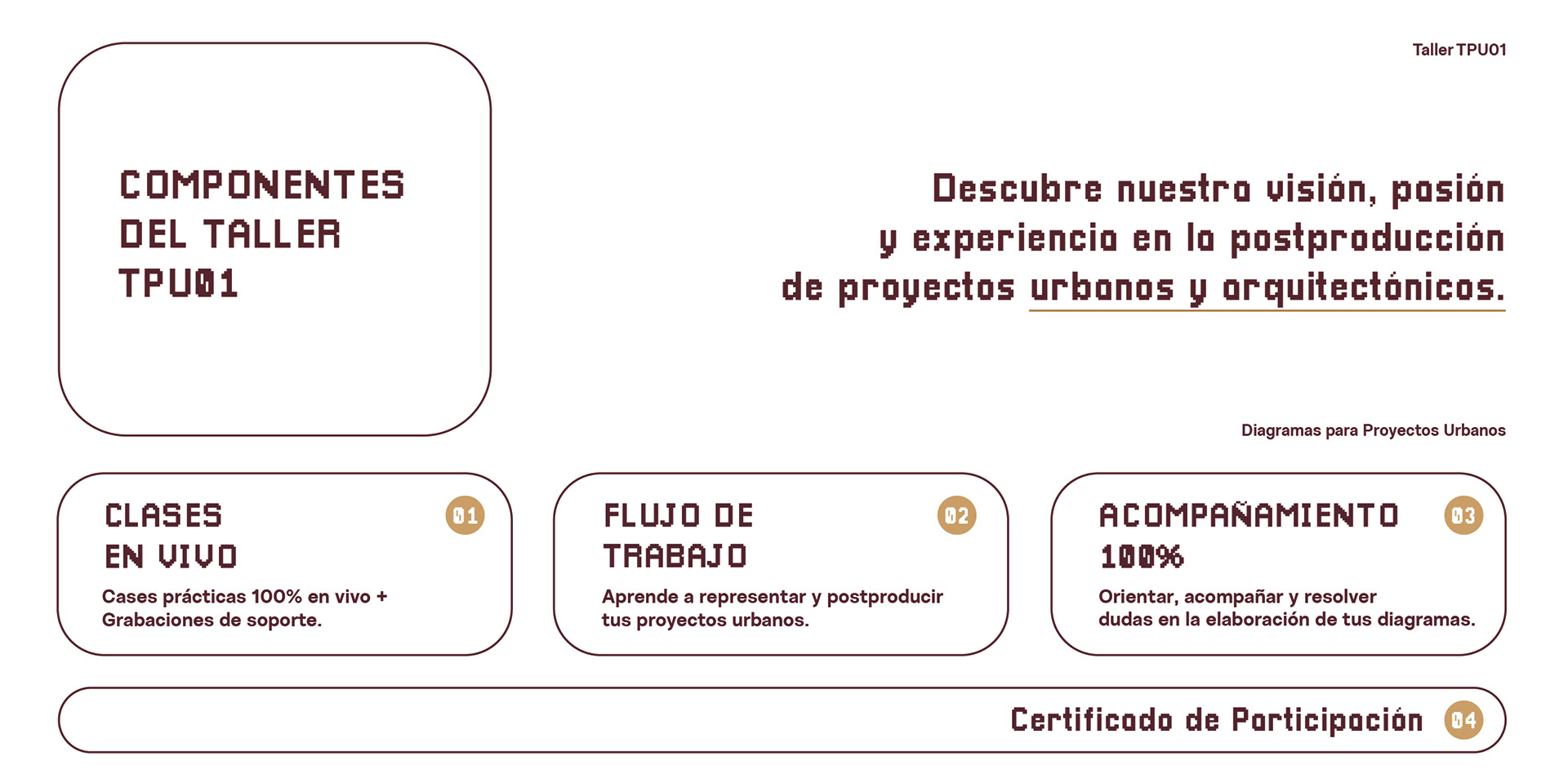 Taller TPU01

COMPONENTES
DEL TALLER
TPU01

Descubre nuestra visión, pasión y experiencia en la postproducción de proyectos urbanos y arquitectónicos.

Diagramas para Proyectos Urbanos

CLASES
EN VIVO
01
Cases prácticas 100% en vivo + Grabaciones de soporte.

FLUJO DE
TRABAJO
02
Aprende a representar y postproducir tus proyectos urbanos.

ACOMPAÑAMIENTO
100%
03
Orientar, acompañar y resolver dudas en la elaboración de tus diagramas.

Certificado de Participación
04