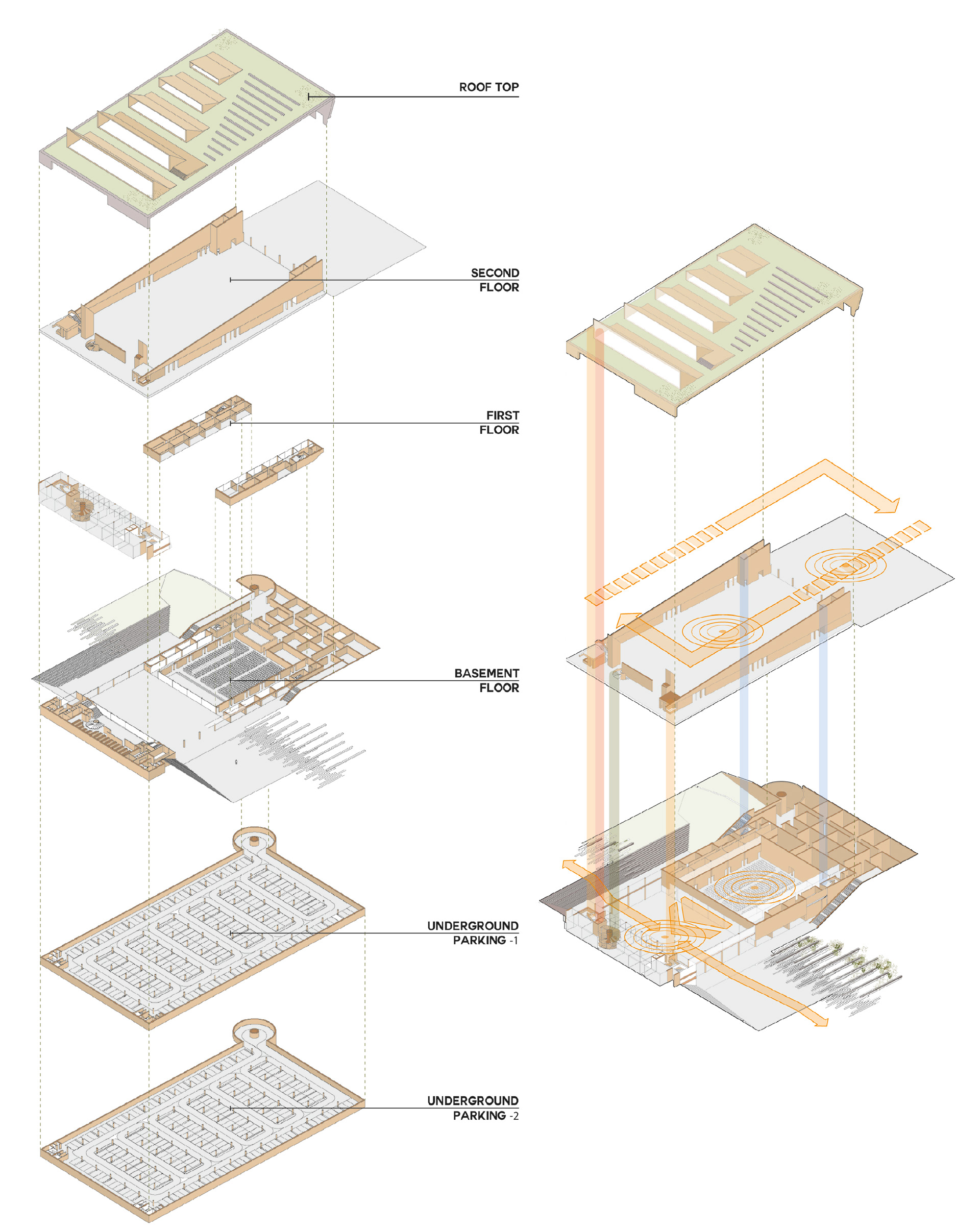 ROOF TOP

SECOND FLOOR

FIRST FLOOR

BASEMENT FLOOR

UNDERGROUND PARKING -1

UNDERGROUND PARKING -2