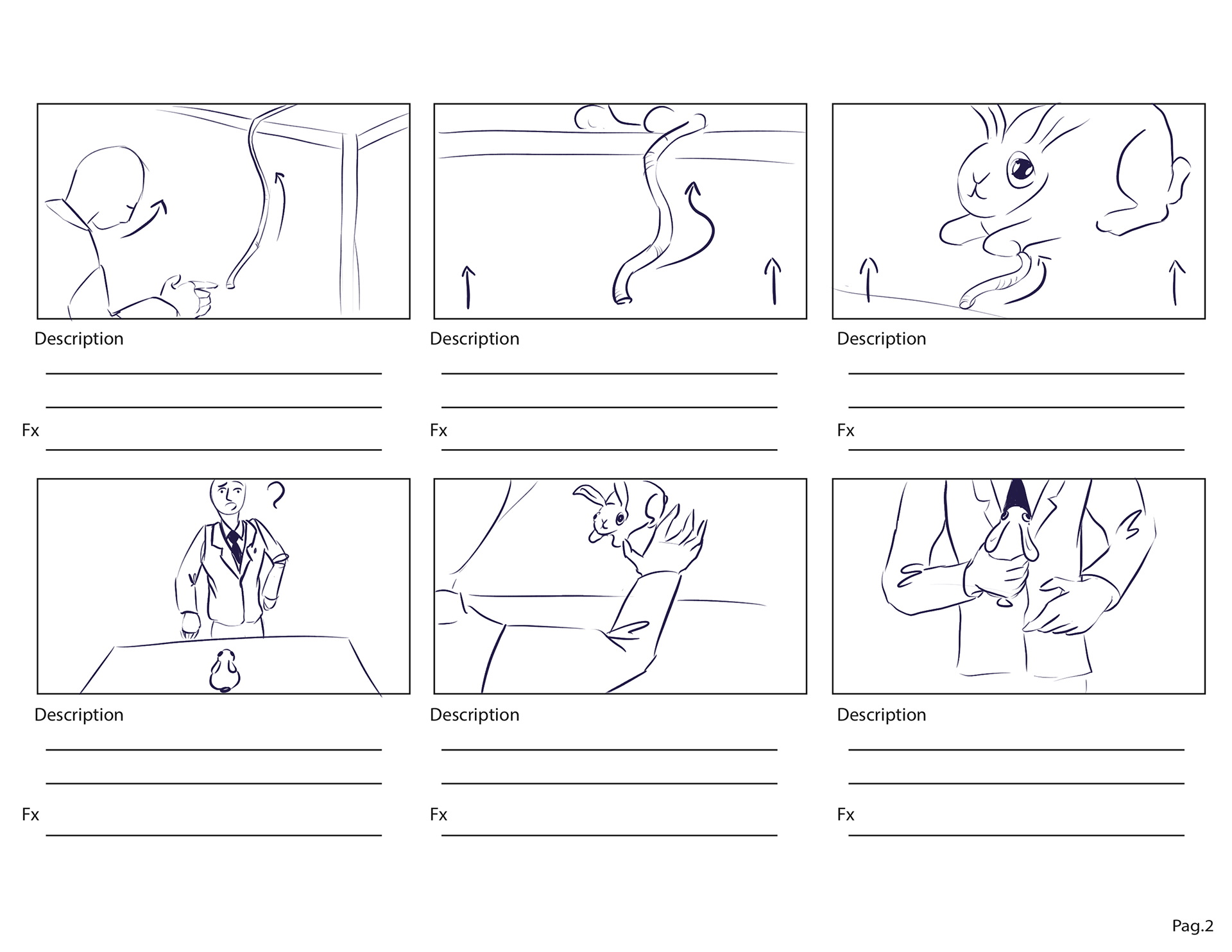 Description

Fx

Description

Fx

Description

Fx

?

Description

Fx

Description

Fx

Description

Fx

Pag.2