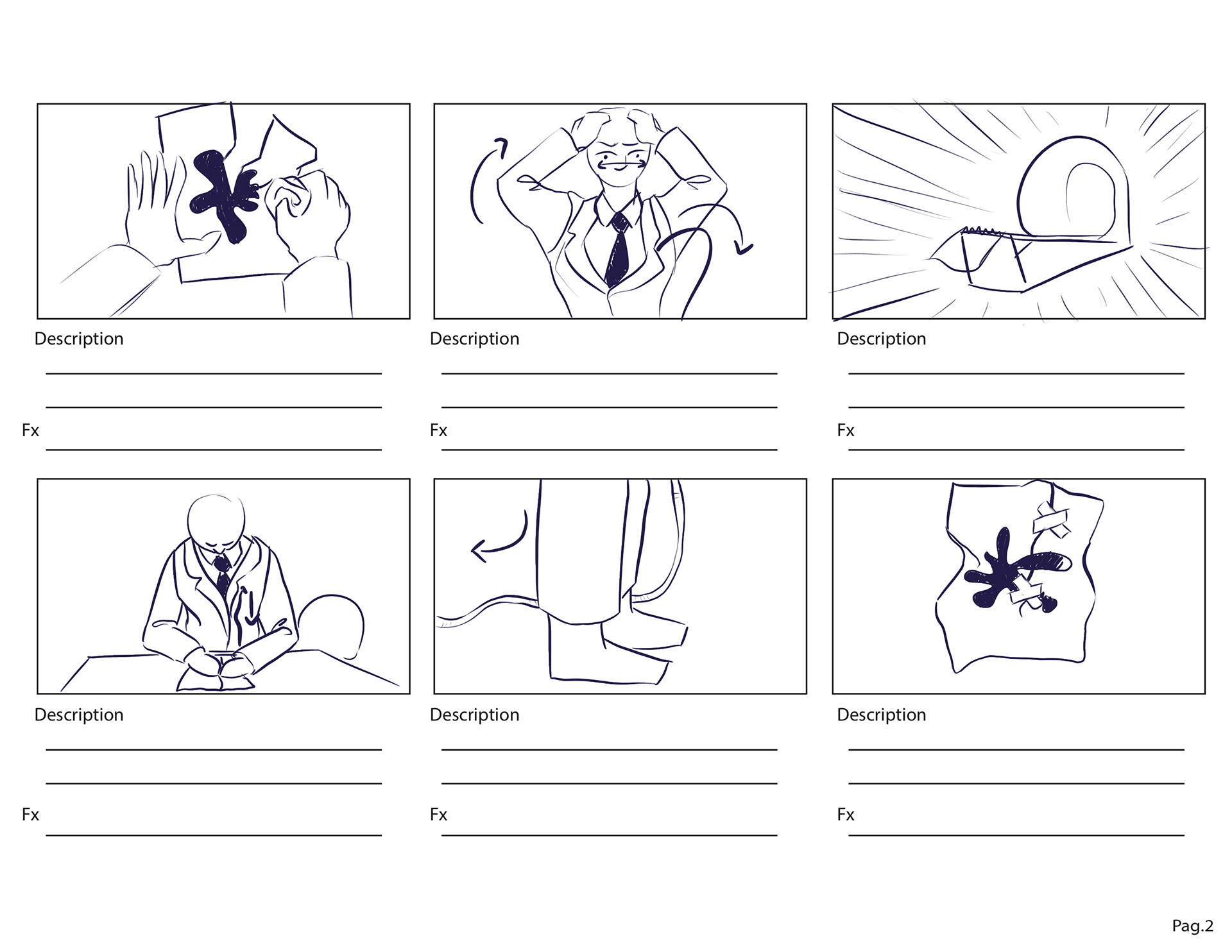 Description

Fx

Description

Fx

Description

Fx

Description

Fx

Description

Fx

Description

Fx

Pag.2