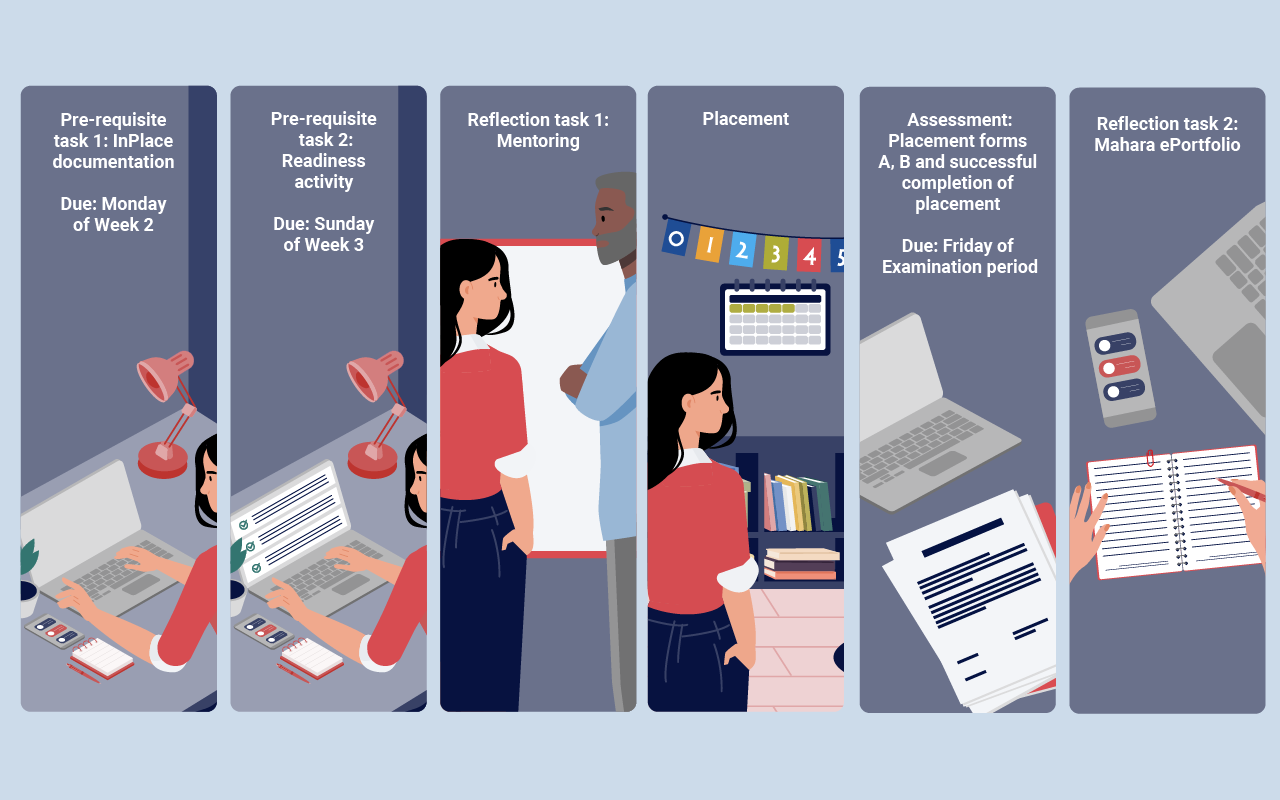 Pre-requisite task 1: InPlace documentation

Due: Monday of Week 2

Pre-requisite task 2: Readiness activity

Due: Sunday of Week 3

Reflection task 1: Mentoring

Placement

0 1 2 3 4 5

Assessment: Placement forms A, B and successful completion of placement

Due: Friday of Examination period

Reflection task 2: Mahara ePortfolio