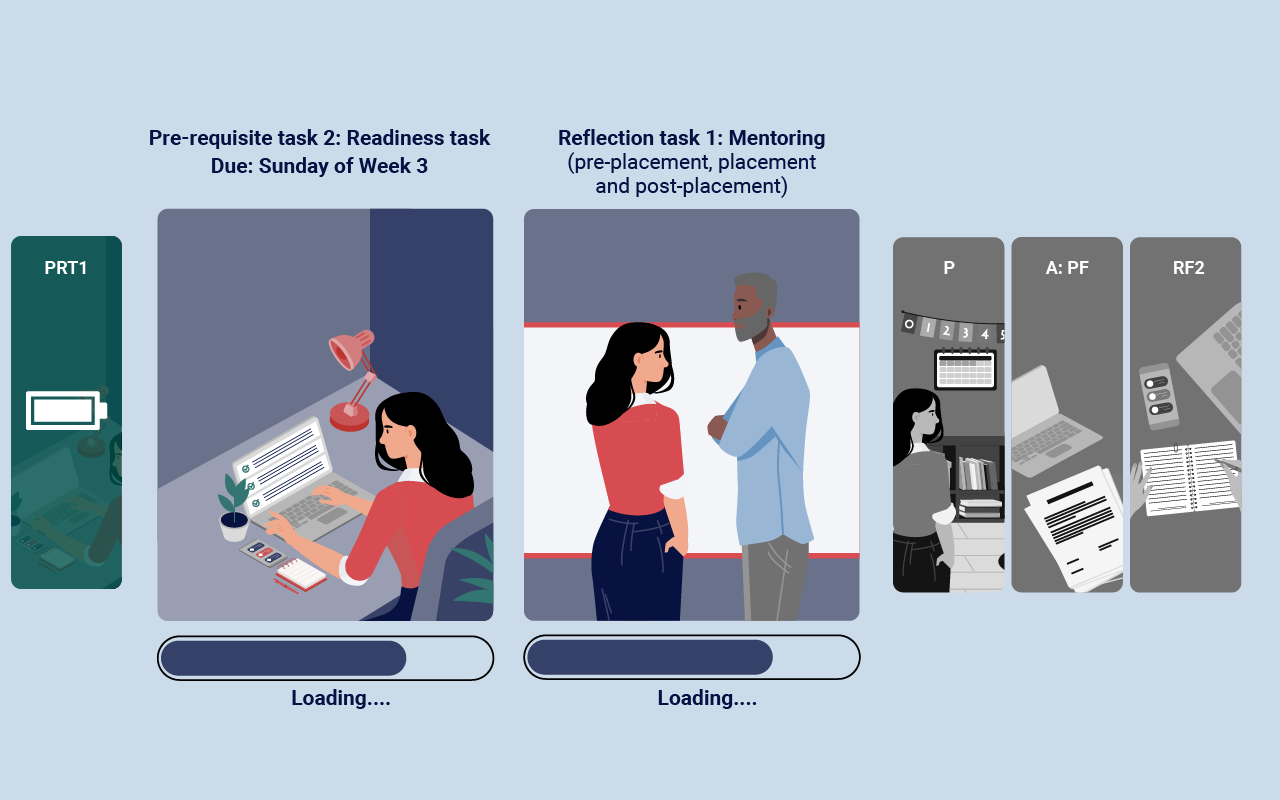 PRT1

Pre-requisite task 2: Readiness task
Due: Sunday of Week 3

Loading....

Reflection task 1: Mentoring
(pre-placement, placement and post-placement)

Loading....

P

0 1 2 3 4 5

A: PF

RF2