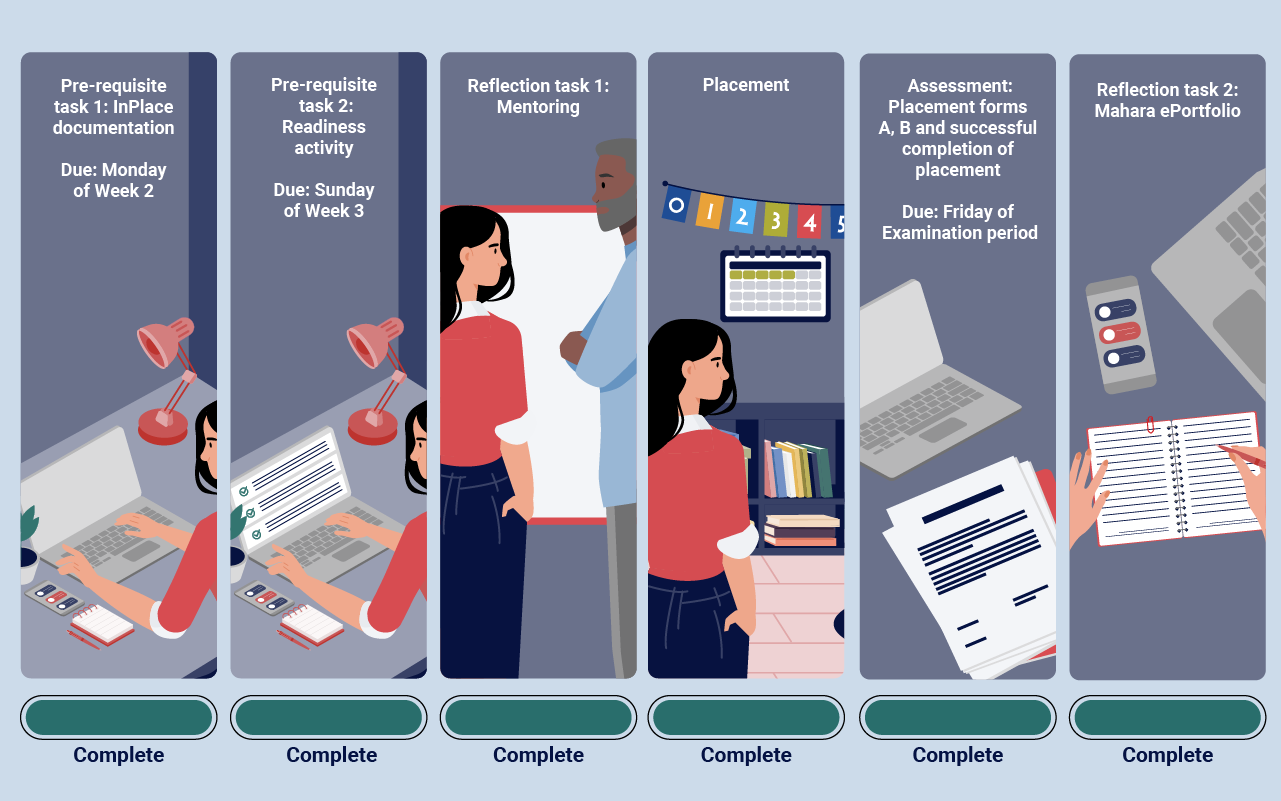 Pre-requisite task 1: InPlace documentation

Due: Monday of Week 2

Complete

Pre-requisite task 2: Readiness activity

Due: Sunday of Week 3

Complete

Reflection task 1: Mentoring

Complete

Placement

0 1 2 3 4 5

Complete

Assessment: Placement forms A, B and successful completion of placement

Due: Friday of Examination period

Complete

Reflection task 2: Mahara ePortfolio

Complete