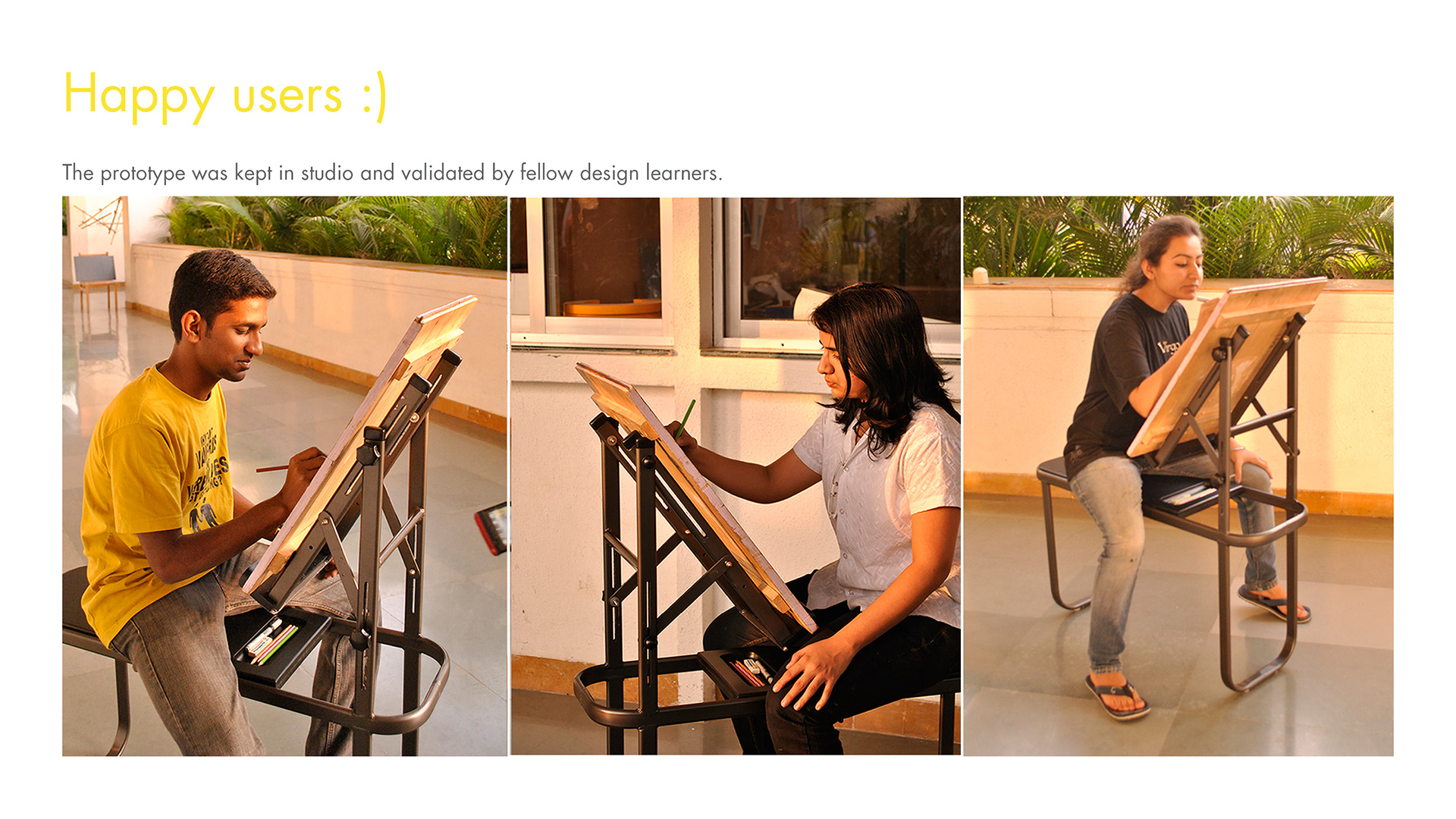 Happy users :)

The prototype was kept in studio and validated by fellow design learners.