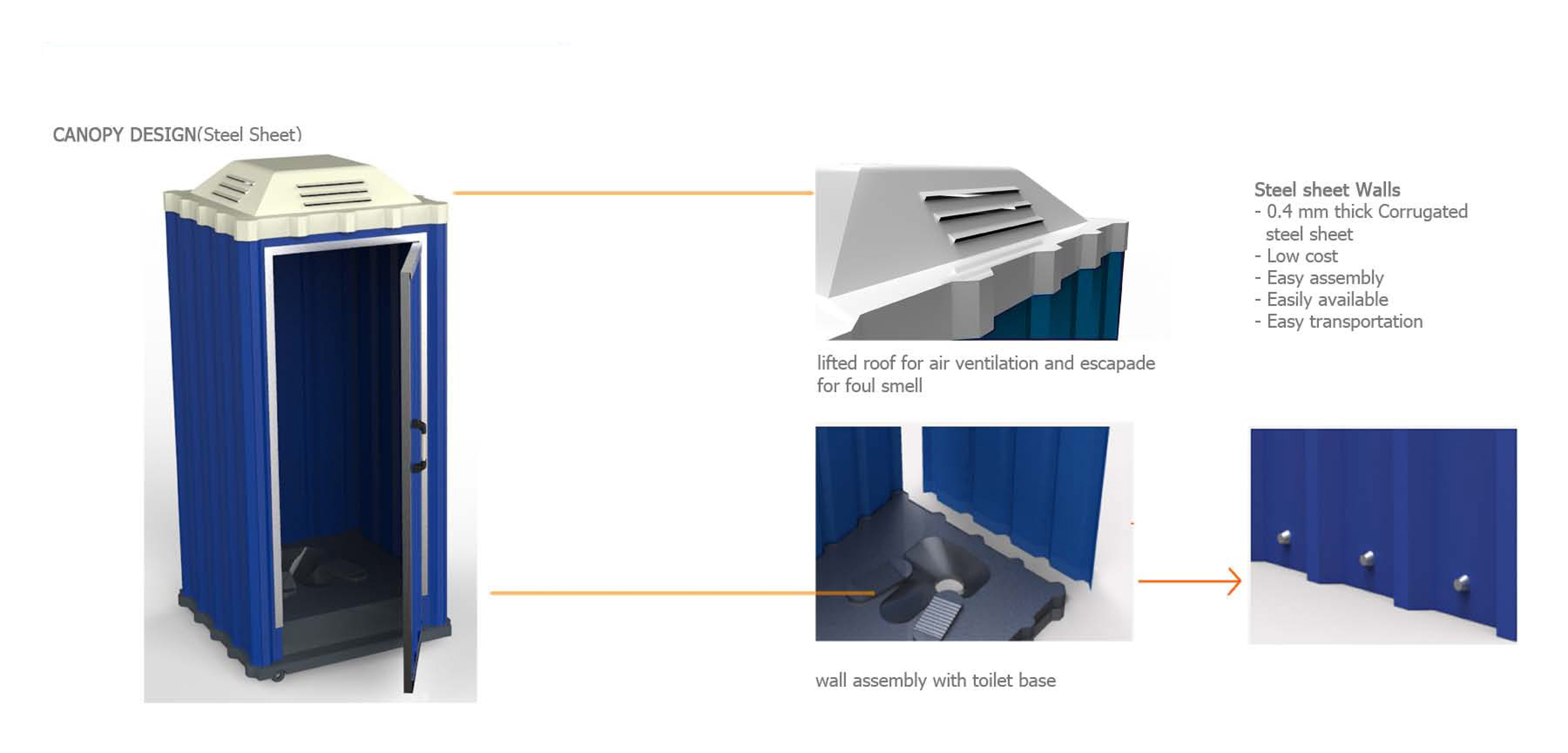 CANOPY DESIGN(Steel Sheet)

lifted roof for air ventilation and escapade for foul smell

Steel sheet Walls
- 0.4 mm thick Corrugated steel sheet
- Low cost
- Easy assembly
- Easily available
- Easy transportation

wall assembly with toilet base