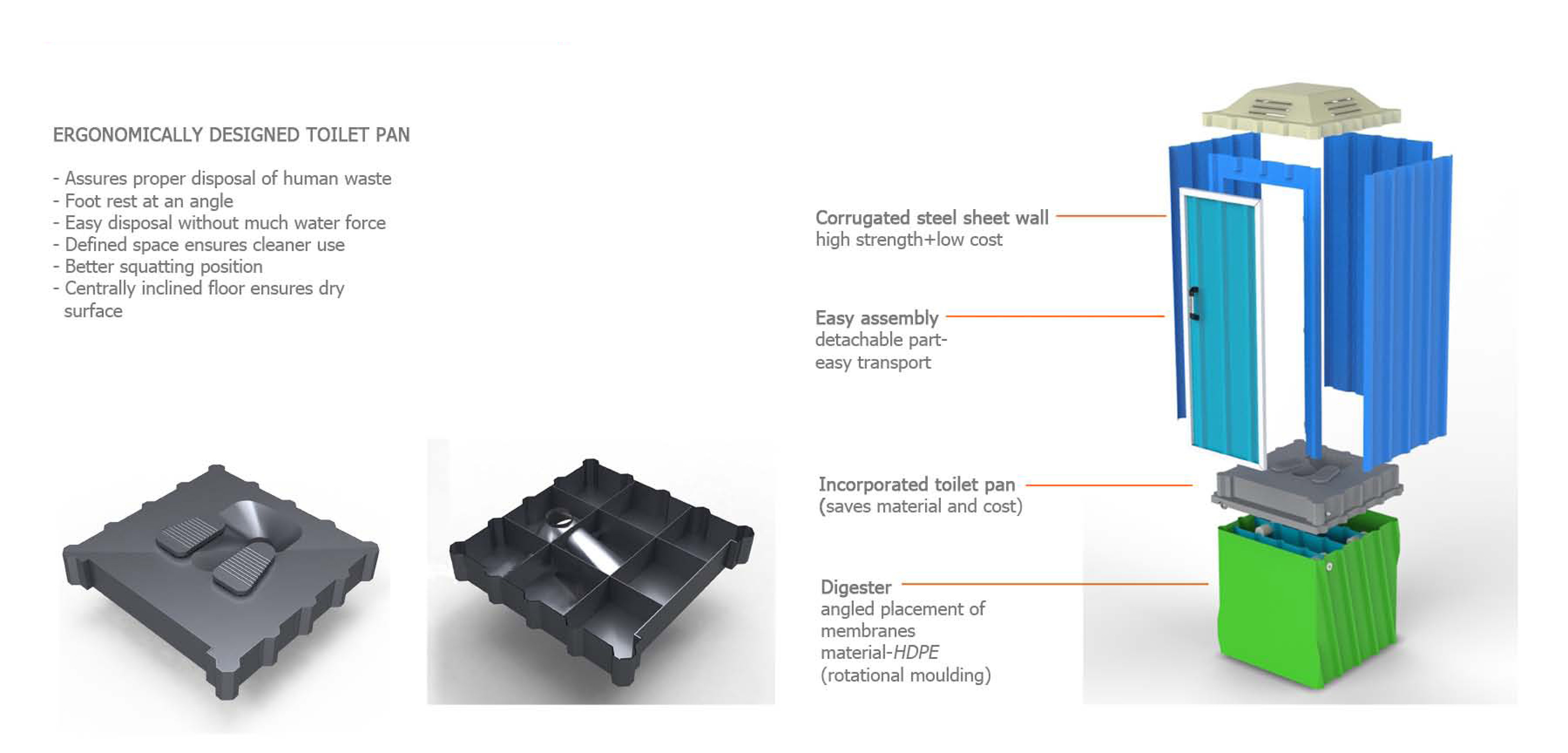 ERGONOMICALLY DESIGNED TOILET PAN

- Assures proper disposal of human waste
- Foot rest at an angle
- Easy disposal without much water force
- Defined space ensures cleaner use
- Better squatting position
- Centrally inclined floor ensures dry surface

Corrugated steel sheet wall
high strength+low cost

Easy assembly
detachable part-
easy transport

Incorporated toilet pan
(saves material and cost)

Digester
angled placement of membranes
material-HDPE
(rotational moulding)