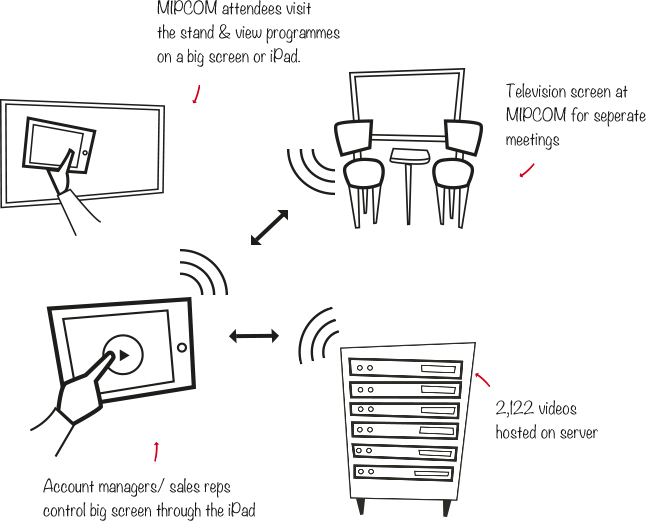 MIPCOM attendees visit the stand & view programmes on a big screen or iPad.

Television screen at MIPCOM for seperate meetings

2,122 videos hosted on server

Account managers/ sales reps control big screen through the iPad