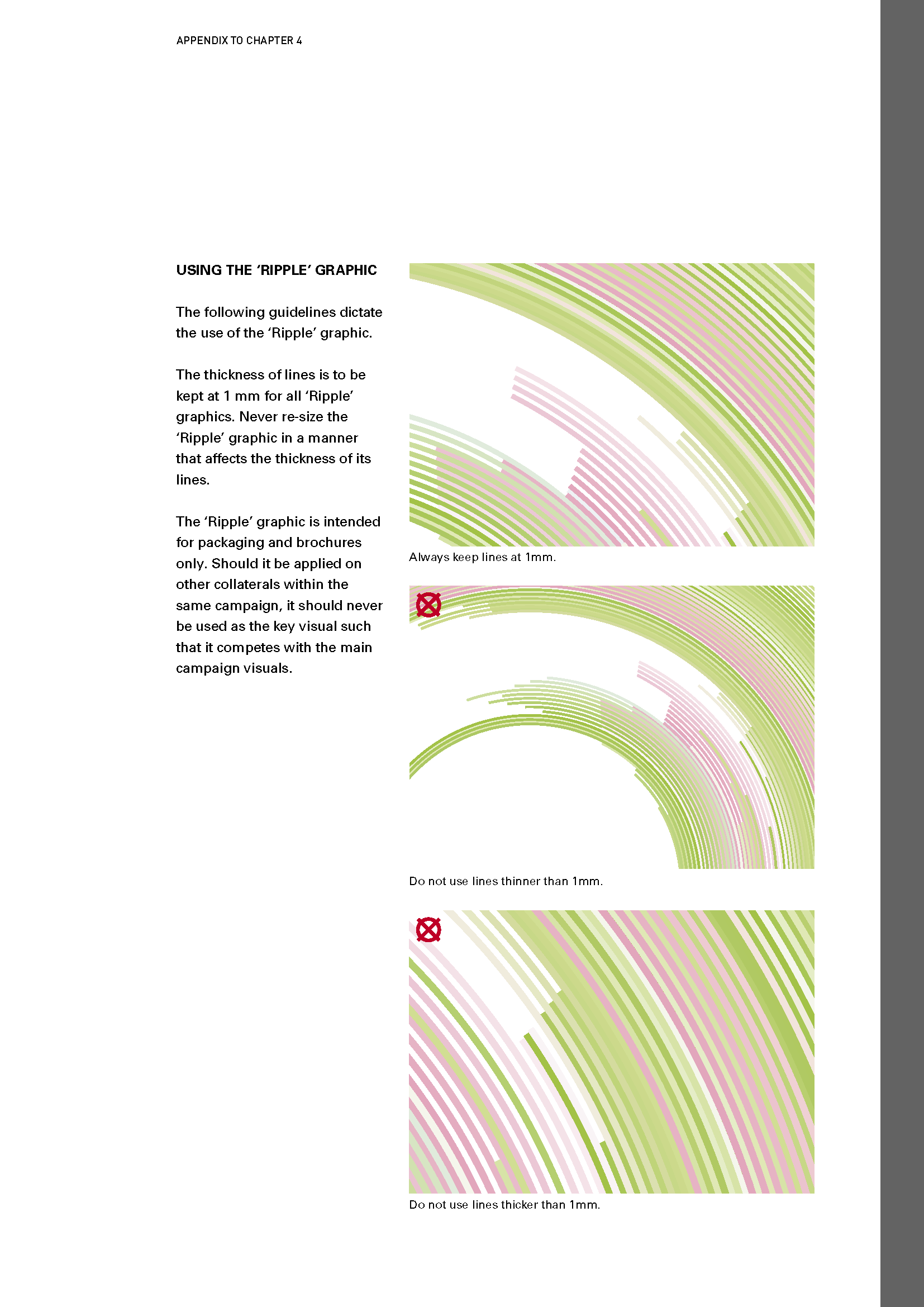 APPENDIX TO CHAPTER 4

USING THE ‘RIPPLE’ GRAPHIC

The following guidelines dictate the use of the ‘Ripple’ graphic.

The thickness of lines is to be kept at 1 mm for all ‘Ripple’ graphics. Never re-size the ‘Ripple’ graphic in a manner that affects the thickness of its lines.

The ‘Ripple’ graphic is intended for packaging and brochures only. Should it be applied on other collaterals within the same campaign, it should never be used as the key visual such that it competes with the main campaign visuals.

Always keep lines at 1mm.

Do not use lines thinner than 1mm.

Do not use lines thicker than 1mm.