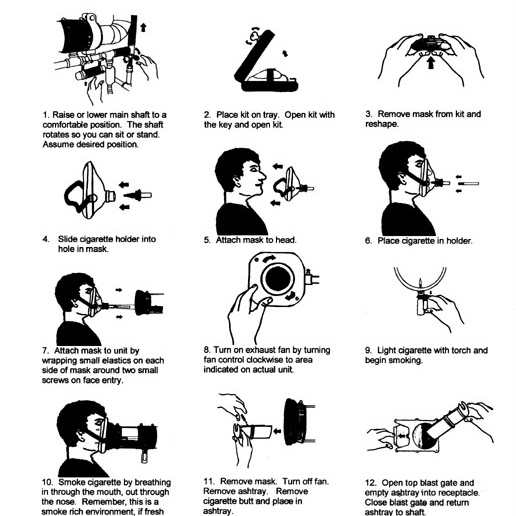 1. Raise or lower main shaft to a comfortable position. The shaft rotates so you can sit or stand. Assume desired position.

2. Place kit on tray. Open kit with the key and open kit.

3. Remove mask from kit and reshape.

4. Slide cigarette holder into hole in mask.

5. Attach mask to head.

6. Place cigarette in holder.

7. Attach mask to unit by wrapping small elastics on each side of mask around two small screws on face entry.

8. Turn on exhaust fan by turning fan control clockwise to area indicated on actual unit.

9. Light cigarette with torch and begin smoking.

10. Smoke cigarette by breathing in through the mouth, out through the nose. Remember, this is a smoke rich environment, if fresh

11. Remove mask. Turn off fan. Remove ashtray. Remove cigarette butt and place in ashtray.

12. Open top blast gate and empty ashtray into receptacle. Close blast gate and return ashtray to shaft.