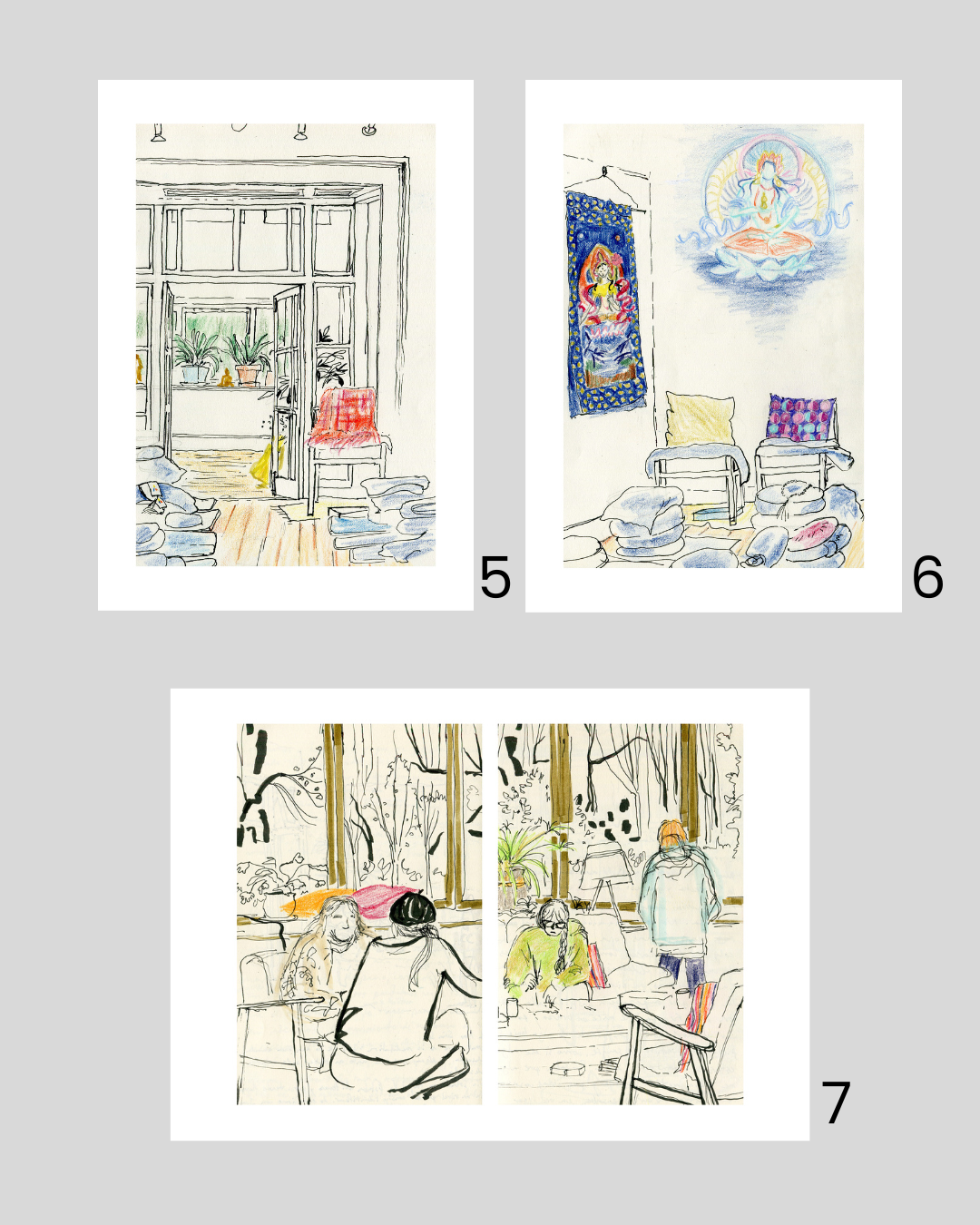 5

6

7